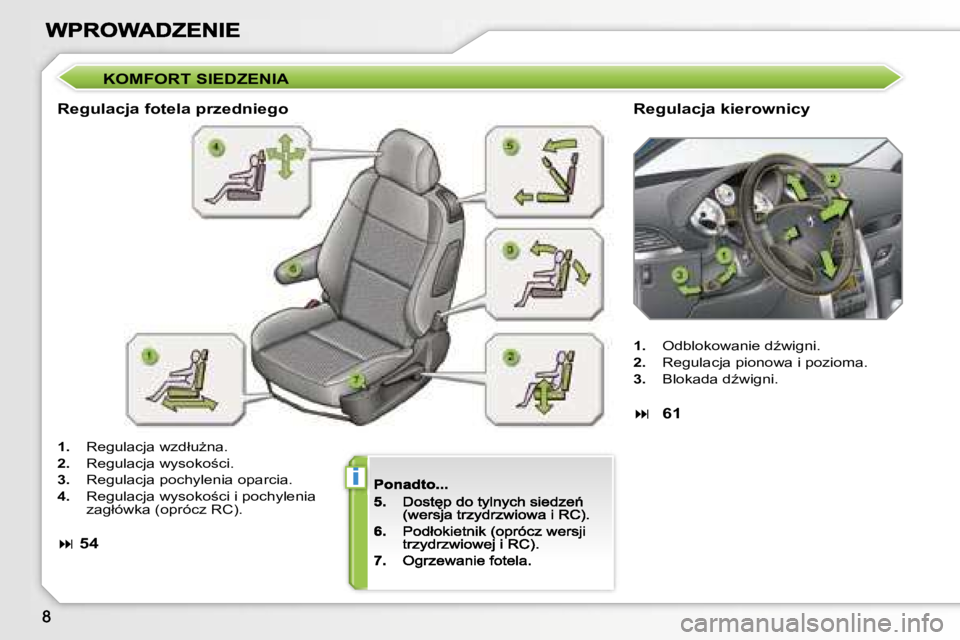 WPROWADZENIE

KOMFORT SIEDZENIA

Regulacja fotela przedniego

4

5

3

6

1

7

2

1. Regulacja wzdłużna.
2. Regulacja wysokości.
3. Regulacja pochylenia oparcia.
4. Regulacja wysokości i pochylenia zagłówka (oprócz RC).

⏭ 54

i

Ponadto...
5. Dostęp do tylnych siedzeń (wersja trzydrzwiowa i RC).
6. Podłokietnik (oprócz wersji trzydrzwiowej i RC).
7. Ogrzewanie fotela.

Regulacja kierownicy

2

1

3

1. Odblokowanie dźwigni.
2. Regulacja pionowa i pozioma.
3. Blokada dźwigni.

⏭ 61

8

carmanualsonline.info