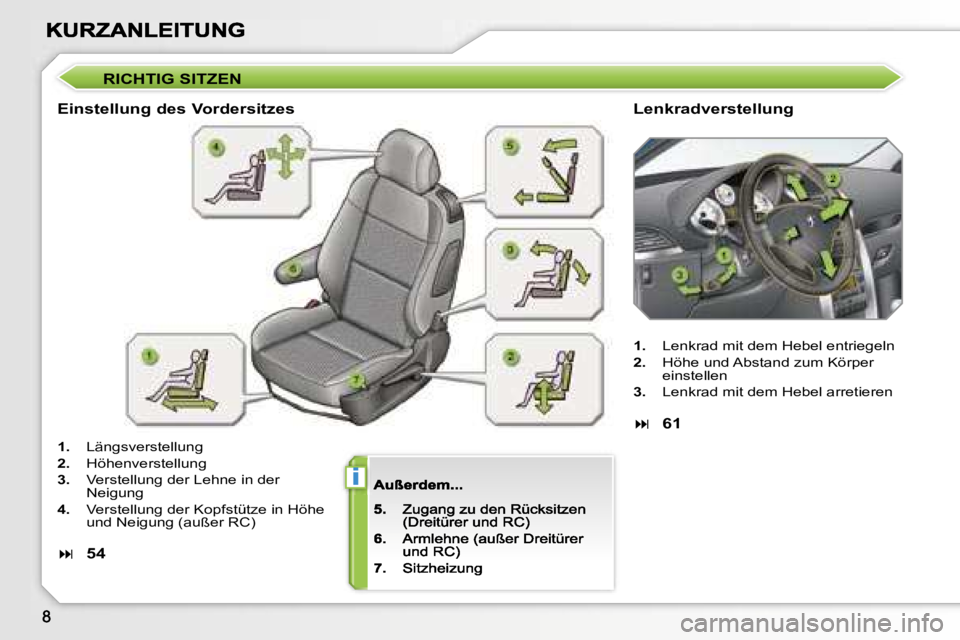 KURZANLEITUNG

RICHTIG SITZEN

Einstellung des Vordersitzes

4
5
3
6
1
7
2

1. Längsverstellung
2. Höhenverstellung
3. Verstellung der Lehne in der Neigung
4. Verstellung der Kopfstütze in Höhe und Neigung (außer RC)

⏭ 54

i

Außerdem...

5. Zugang zu den Rücksitzen (Dreitürer und RC)
6. Armlehne (außer Dreitürer und RC)
7. Sitzheizung

Lenkradverstellung

2
1
3

1. Lenkrad mit dem Hebel entriegeln
2. Höhe und Abstand zum Körper einstellen
3. Lenkrad mit dem Hebel arretieren

⏭ 61

8

carmanualsonline.info