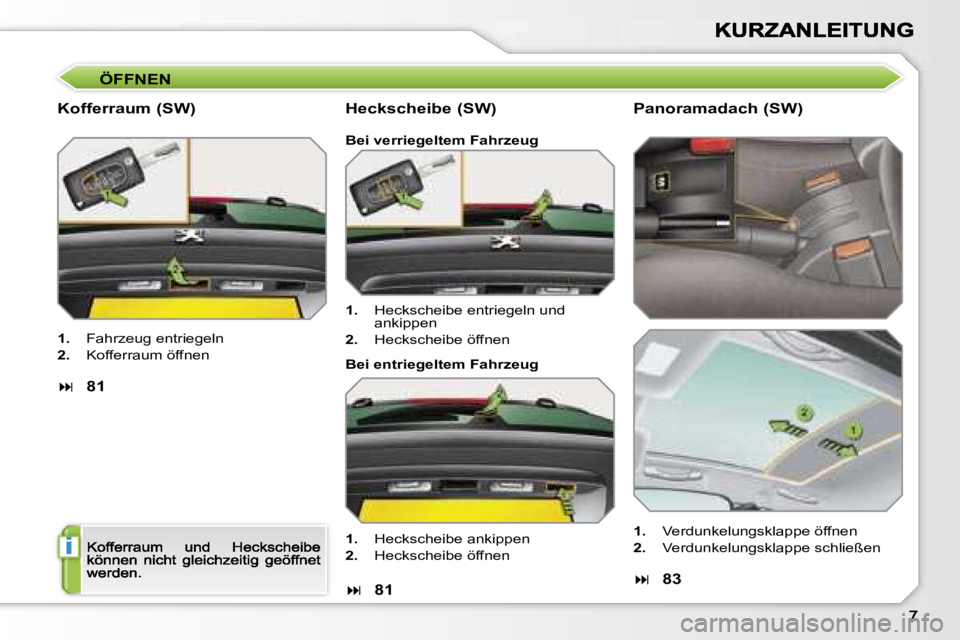 KURZANLEITUNG

ÖFFNEN

Kofferraum (SW)

1. Fahrzeug entriegeln
2. Kofferraum öffnen

⏭ 81

i Kofferraum und Heckscheibe können nicht gleichzeitig geöffnet werden.

Heckscheibe (SW)

Bei verriegeltem Fahrzeug

1. Heckscheibe entriegeln und ankippen
2. Heckscheibe öffnen

Bei entriegeltem Fahrzeug

1. Heckscheibe ankippen
2. Heckscheibe öffnen

⏭ 81

Panoramadach (SW)

2
1

1. Verdunkelungsklappe öffnen
2. Verdunkelungsklappe schließen

⏭ 83

7

carmanualsonline.info