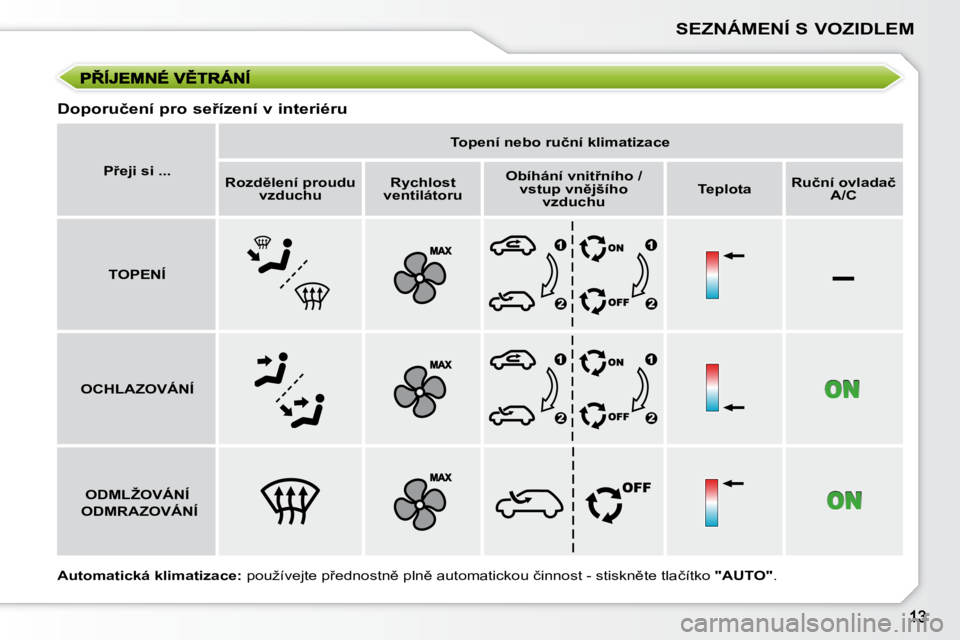 SEZNÁMENÍ S VOZIDLEM

PŘÍJEMNÉ VĚTRÁNÍ

Doporučení pro seřízení v interiéru

| Přeji si ... | Topení nebo ruční klimatizace | | | | |
|---|---|---|---|---|---|
| | Rozdělení proudu vzduchu | Rychlost ventilátoru | Obíhání vnitřního / vstup vnějšího vzduchu | Teplota | Ruční ovladač A/C |
| TOPENÍ | | MAX | 1 2 ON OFF 1 2 | | – |
| OCHLAZOVÁNÍ | | MAX | 1 2 ON OFF 1 2 | | ON |
| ODMLŽOVÁNÍ ODMRAZOVÁNÍ | | MAX | OFF | | ON |

Automatická klimatizace: používejte přednostně plně automatickou činnost - stiskněte tlačítko "AUTO".

13

carmanualsonline.info