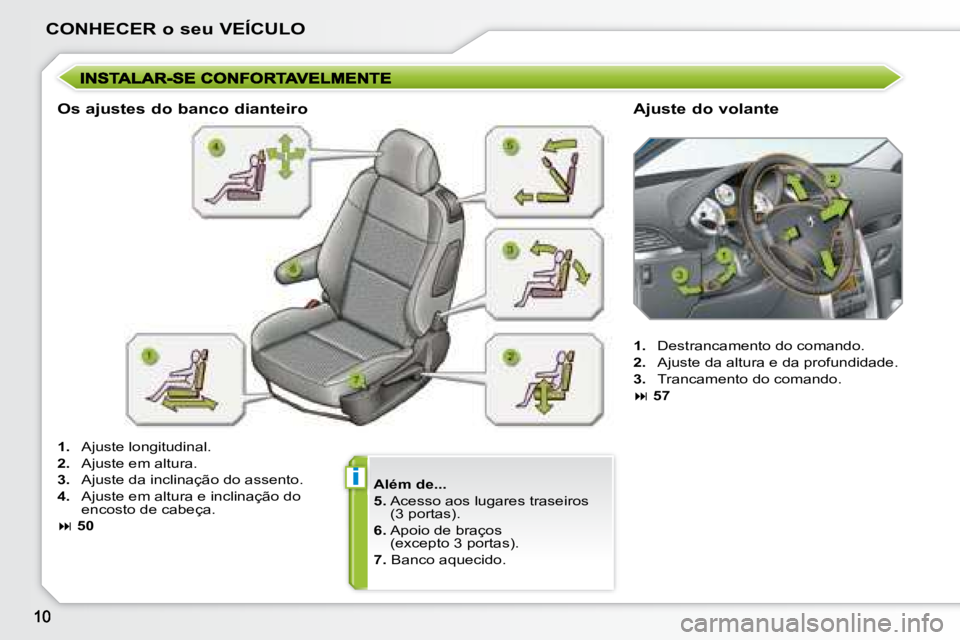 CONHECER o seu VEÍCULO

INSTALAR-SE CONFORTAVELMENTE

Os ajustes do banco dianteiro

4

5

3

6

1

7

2

1. Ajuste longitudinal.
2. Ajuste em altura.
3. Ajuste da inclinação do assento.
4. Ajuste em altura e inclinação do encosto de cabeça.

⏭ 50

i

Além de...
5. Acesso aos lugares traseiros (3 portas).
6. Apoio de braços (excepto 3 portas).
7. Banco aquecido.

Ajuste do volante

2

1

3

1. Destrancamento do comando.
2. Ajuste da altura e da profundidade.
3. Trancamento do comando.

⏭ 57

10

carmanualsonline.info