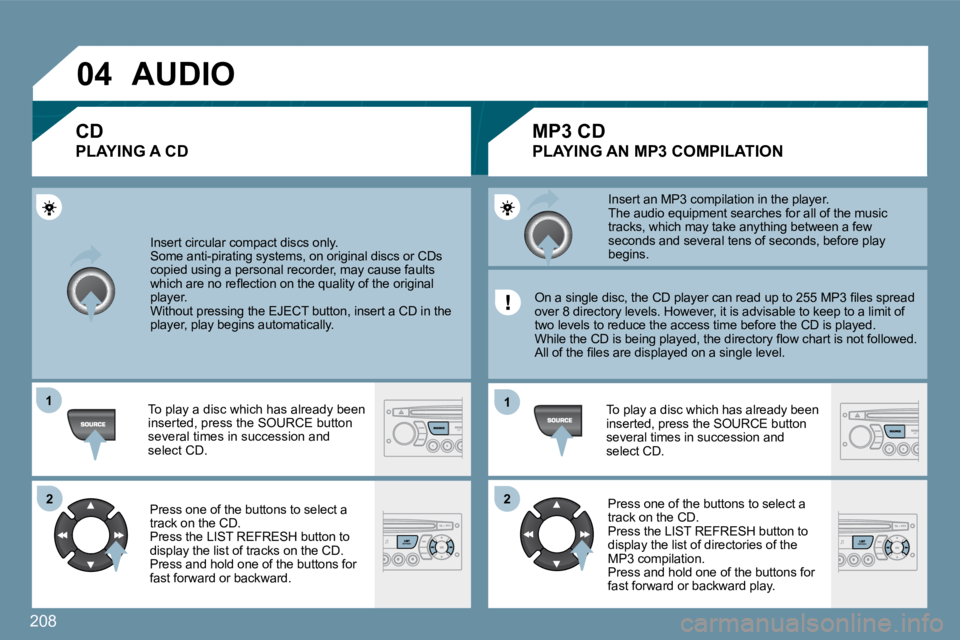 04 AUDIO

CD
PLAYING A CD

Insert circular compact discs only.
Some anti-pirating systems, on original discs or CDs copied using a personal recorder, may cause faults which are no reflection on the quality of the original player.
Without pressing the EJECT button, insert a CD in the player, play begins automatically.

1

SOURCE

To play a disc which has already been inserted, press the SOURCE button several times in succession and select CD.

2

Press one of the buttons to select a track on the CD.
Press the LIST REFRESH button to display the list of tracks on the CD.
Press and hold one of the buttons for fast forward or backward.

MP3 CD
PLAYING AN MP3 COMPILATION

Insert an MP3 compilation in the player.
The audio equipment searches for all of the music tracks, which may take anything between a few seconds and several tens of seconds, before play begins.

!

On a single disc, the CD player can read up to 255 MP3 files spread over 8 directory levels. However, it is advisable to keep to a limit of two levels to reduce the access time before the CD is played.
While the CD is being played, the directory flow chart is not followed.
All of the files are displayed on a single level.

1

SOURCE

To play a disc which has already been inserted, press the SOURCE button several times in succession and select CD.

2

Press one of the buttons to select a track on the CD.
Press the LIST REFRESH button to display the list of directories of the MP3 compilation.
Press and hold one of the buttons for fast forward or backward play.

208

carmanualsonline.info