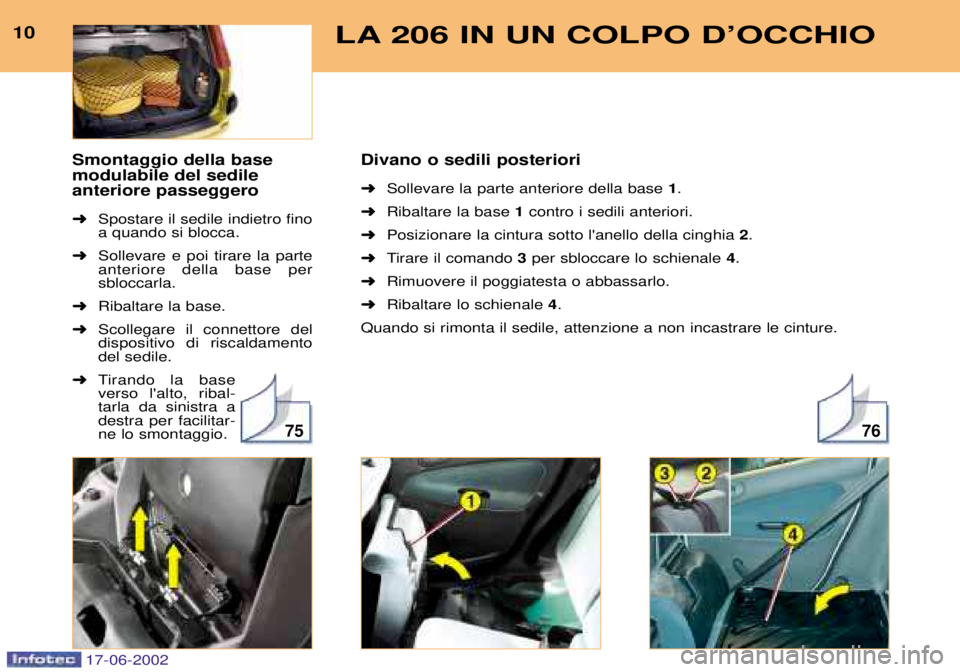 10

LA 206 IN UN COLPO D'OCCHIO

Smontaggio della base modulabile del sedile anteriore passeggero

➜ Spostare il sedile indietro fino a quando si blocca.

➜ Sollevare e poi tirare la parte anteriore della base per sbloccarla.

➜ Ribaltare la base.

➜ Scollegare il connettore del dispositivo di riscaldamento del sedile.

➜ Tirando la base verso l'alto, ribaltarla da sinistra a destra per facilitarne lo smontaggio.

75

Divano o sedili posteriori

➜ Sollevare la parte anteriore della base 1.

➜ Ribaltare la base 1 contro i sedili anteriori.

➜ Posizionare la cintura sotto l'anello della cinghia 2.

➜ Tirare il comando 3 per sbloccare lo schienale 4.

➜ Rimuovere il poggiatesta o abbassarlo.

➜ Ribaltare lo schienale 4.

Quando si rimonta il sedile, attenzione a non incastrare le cinture.

76

1

3 2

4

Infotec 17-06-2002

carmanualsonline.info