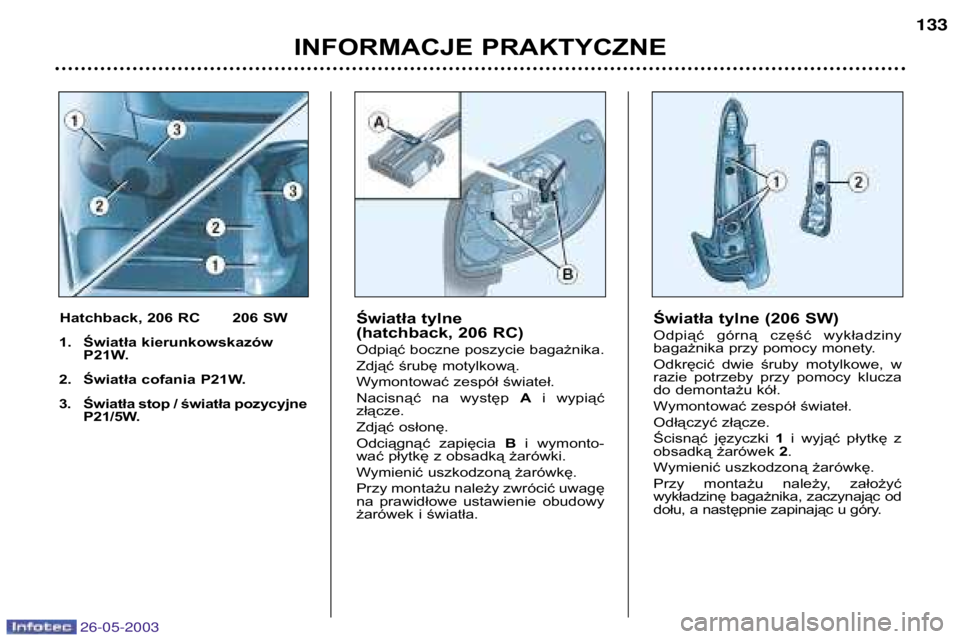 133

INFORMACJE PRAKTYCZNE

1
3
2
3
2
1

Hatchback, 206 RC    206 SW

1. Światła kierunkowskazów P21W.

2. Światła cofania P21W.

3. Światła stop / światła pozycyjne P21/5W.

A
B

Światła tylne (hatchback, 206 RC)

Odpiąć boczne poszycie bagażnika.

Zdjąć śrubę motylkową.

Wymontować zespół świateł.

Nacisnąć na występ A i wypiąć złącze.

Zdjąć osłonę.

Odciągnąć zapięcia B i wymontować płytkę z obsadką żarówki.

Wymienić uszkodzoną żarówkę.

Przy montażu należy zwrócić uwagę na prawidłowe ustawienie obudowy żarówek i światła.

1
2

Światła tylne (206 SW)

Odpiąć górną część wykładziny bagażnika przy pomocy monety.

Odkręcić dwie śruby motylkowe, w razie potrzeby przy pomocy klucza do demontażu kół.

Wymontować zespół świateł.

Odłączyć złącze.

Ścisnąć języczki 1 i wyjąć płytkę z obsadką żarówek 2.

Wymienić uszkodzoną żarówkę.

Przy montażu należy, założyć wykładzinę bagażnika, zaczynając od dołu, a następnie zapinając u góry.

Infotec 26-05-2003

carmanualsonline.info