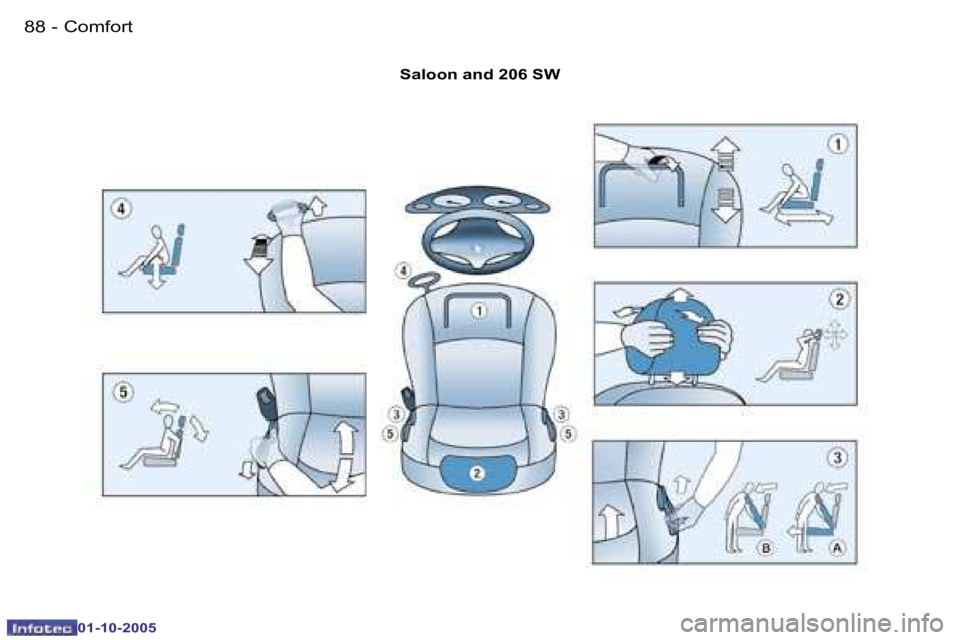 88 - Comfort

Saloon and 206 SW

4

5

4

1

3

5

3

5

2

1

2

3

B

A

Infotec 01-10-2005

carmanualsonline.info