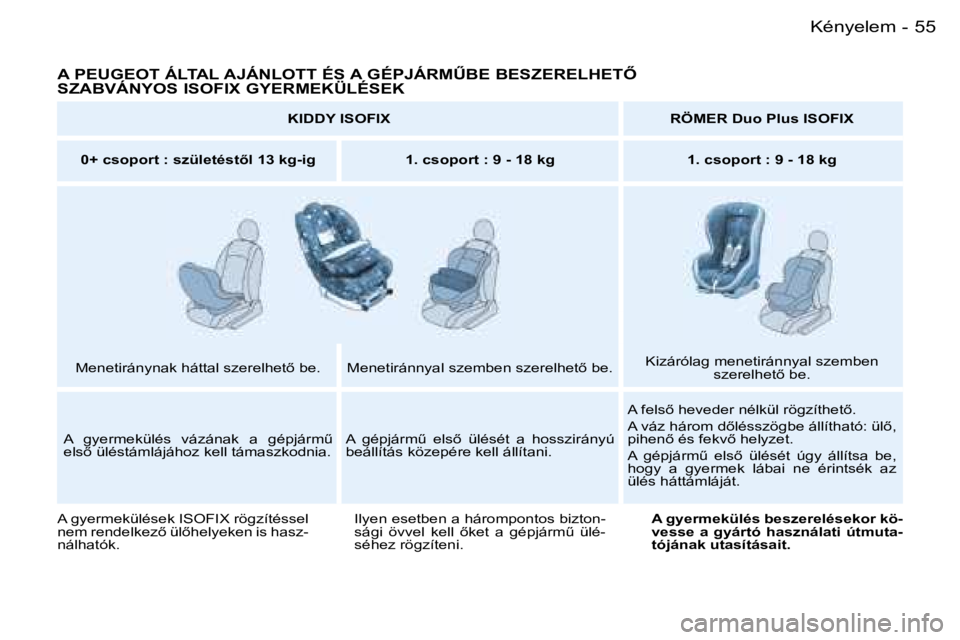 Kényelem - 55

A PEUGEOT ÁLTAL AJÁNLOTT ÉS A GÉPJÁRMŰBE BESZERELHETŐ SZABVÁNYOS ISOFIX GYERMEKÜLÉSEK

| KIDDY ISOFIX | | RÖMER Duo Plus ISOFIX |
|---|---|---|
| 0+ csoport : születéstől 13 kg-ig | 1. csoport : 9 - 18 kg | 1. csoport : 9 - 18 kg |
| Menetiránynak háttal szerelhető be. | Menetiránnyal szemben szerelhető be. | Kizárólag menetiránnyal szemben szerelhető be. |
| A gyermekülés vázának a gépjármű első üléstámlájához kell támaszkodnia. | A gépjármű első ülését a hosszirányú beállítás közepére kell állítani. | A felső heveder nélkül rögzíthető. A váz három dőlésszögbe állítható: ülő, pihenő és fekvő helyzet. A gépjármű első ülését úgy állítsa be, hogy a gyermek lábai ne érintsék az ülés háttámláját. |

A gyermekülések ISOFIX rögzítéssel nem rendelkező ülőhelyeken is használhatók.

Ilyen esetben a hárompontos biztonsági övvel kell őket a gépjármű üléséhez rögzíteni.

A gyermekülés beszerelésekor kövesse a gyártó használati útmutatójának utasításait.

carmanualsonline.info