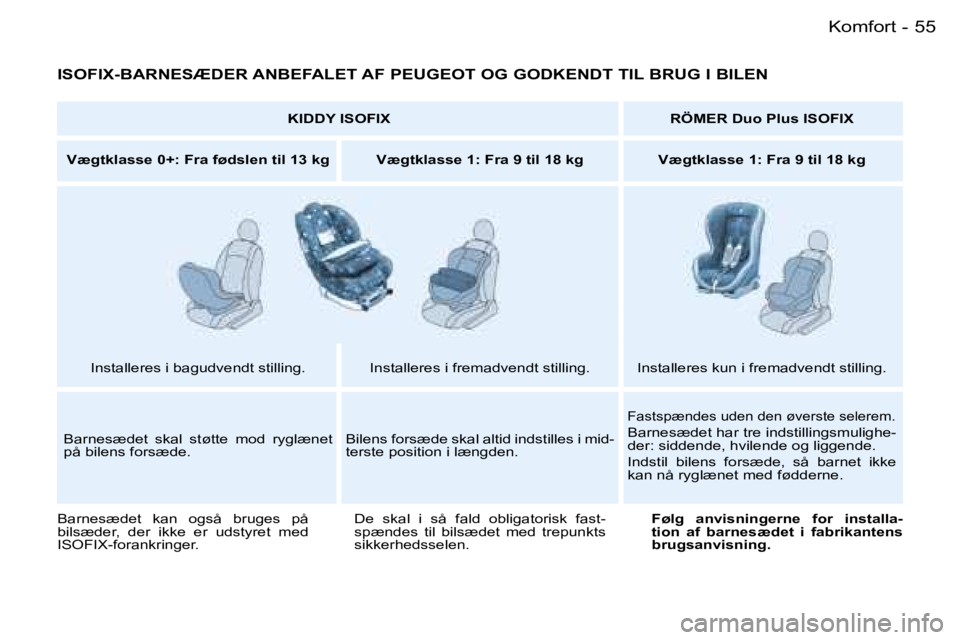 Komfort - 55

ISOFIX-BARNESÆDER ANBEFALET AF PEUGEOT OG GODKENDT TIL BRUG I BILEN

| KIDDY ISOFIX | | RÖMER Duo Plus ISOFIX |
|---|---|---|
| Vægtklasse 0+: Fra fødslen til 13 kg | Vægtklasse 1: Fra 9 til 18 kg | Vægtklasse 1: Fra 9 til 18 kg |
| Installeres i bagudvendt stilling. | Installeres i fremadvendt stilling. | Installeres kun i fremadvendt stilling. |
| Barnesædet skal støtte mod ryglænet på bilens forsæde. | Bilens forsæde skal altid indstilles i midterste position i længden. | Fastspændes uden den øverste selerem. Barnesædet har tre indstillingsmuligheder: siddende, hvilende og liggende. Indstil bilens forsæde, så barnet ikke kan nå ryglænet med fødderne. |

Barnesædet kan også bruges på bilsæder, der ikke er udstyret med ISOFIX-forankringer.

De skal i så fald obligatorisk fastspændes til bilsædet med trepunkts sikkerhedsselen.

Følg anvisningerne for installation af barnesædet i fabrikantens brugsanvisning.

carmanualsonline.info