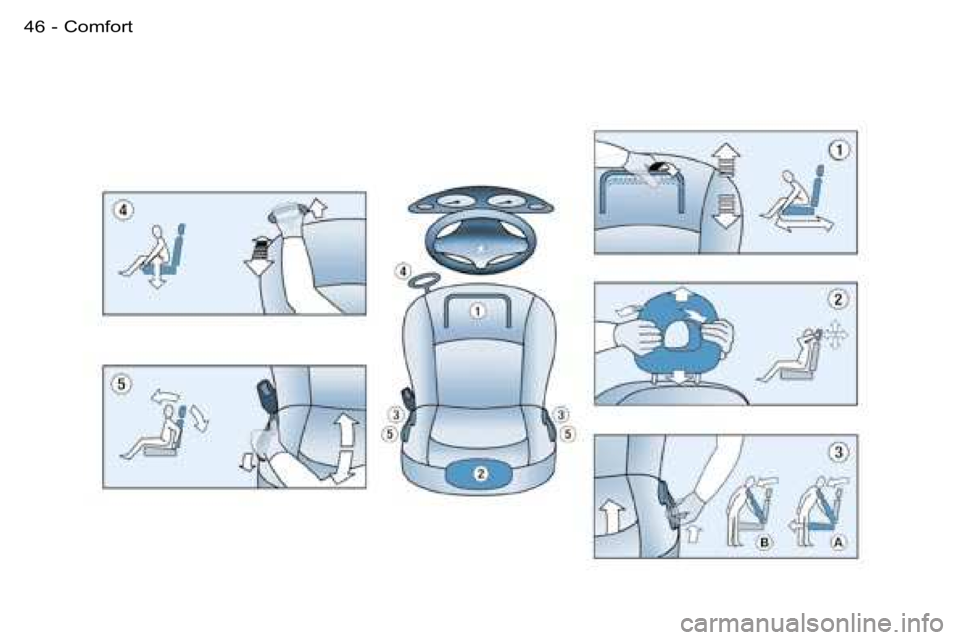 46 - Comfort

4

5

4

1

3

5

3

5

2

1

2

3

B

A

carmanualsonline.info