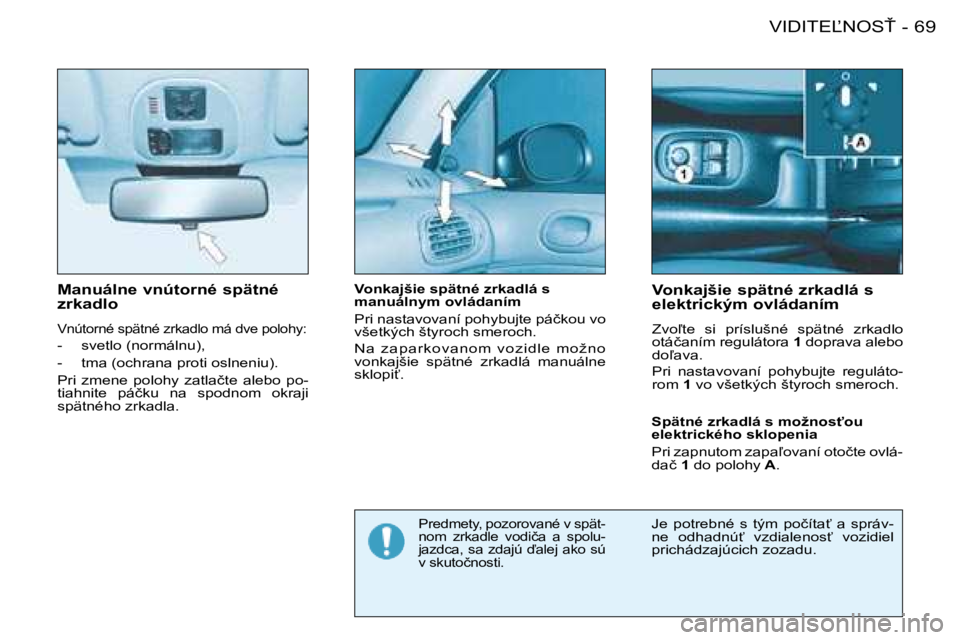 VIDITEĽNOSŤ - 69

Manuálne vnútorné spätné zrkadlo

Vnútorné spätné zrkadlo má dve polohy:

- svetlo (normálnu),

- tma (ochrana proti oslneniu).

Pri zmene polohy zatlačte alebo potiahnite páčku na spodnom okraji spätného zrkadla.

Vonkajšie spätné zrkadlá s manuálnym ovládaním

Pri nastavovaní pohybujte páčkou vo všetkých štyroch smeroch.

Na zaparkovanom vozidle možno vonkajšie spätné zrkadlá manuálne sklopiť.

1

A

Vonkajšie spätné zrkadlá s elektrickým ovládaním

Zvoľte si príslušné spätné zrkadlo otáčaním regulátora 1 doprava alebo doľava.

Pri nastavovaní pohybujte regulátorom 1 vo všetkých štyroch smeroch.

Spätné zrkadlá s možnosťou elektrického sklopenia

Pri zapnutom zapaľovaní otočte ovládač 1 do polohy A.

Predmety, pozorované v spätnom zrkadle vodiča a spolujazdca, sa zdajú ďalej ako sú v skutočnosti.

Je potrebné s tým počítať a správne odhadnúť vzdialenosť vozidiel prichádzajúcich zozadu.

carmanualsonline.info