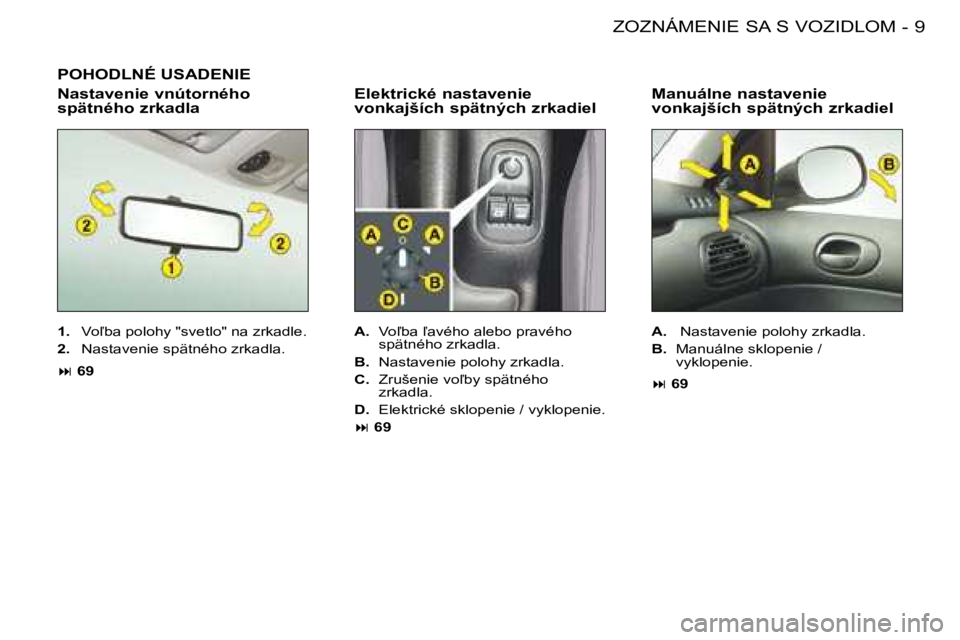 ZOZNÁMENIE SA S VOZIDLOM - 9

POHODLNÉ USADENIE

Nastavenie vnútorného spätného zrkadla

2

2

1

1. Voľba polohy "svetlo" na zrkadle.

2. Nastavenie spätného zrkadla.

⏭ 69

Elektrické nastavenie vonkajších spätných zrkadiel

A

C

A

B

D

A. Voľba ľavého alebo pravého spätného zrkadla.

B. Nastavenie polohy zrkadla.

C. Zrušenie voľby spätného zrkadla.

D. Elektrické sklopenie / vyklopenie.

⏭ 69

Manuálne nastavenie vonkajších spätných zrkadiel

A

B

A. Nastavenie polohy zrkadla.

B. Manuálne sklopenie / vyklopenie.

⏭ 69

carmanualsonline.info