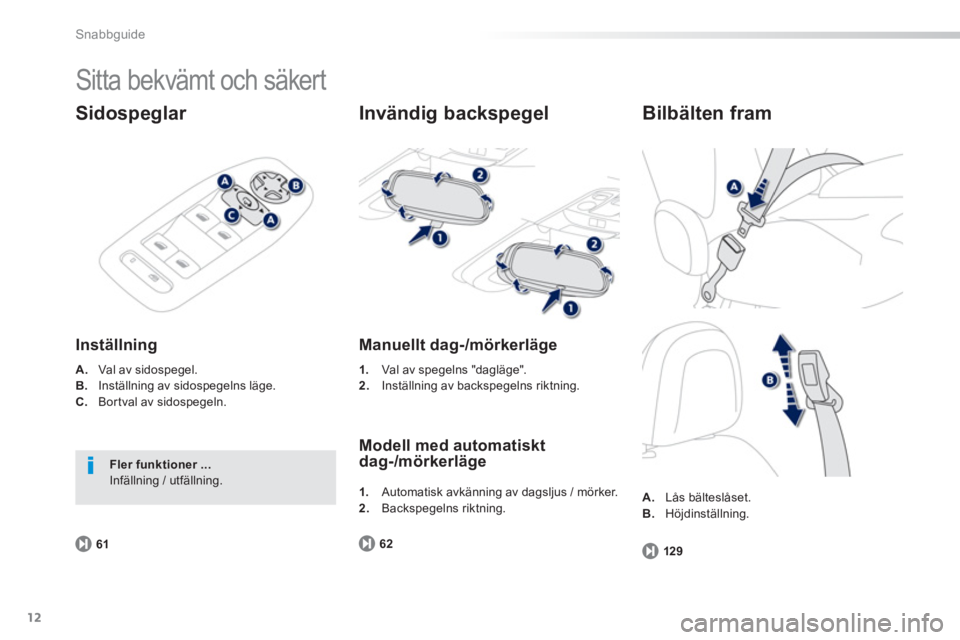 Snabbguide

Sitta bekvämt och säkert

Sidospeglar

A
B
C
A

Inställning

A. Val av sidospegel.
B. Inställning av sidospegelns läge.
C. Bortval av sidospegeln.

Fler funktioner ...
Infällning / utfällning.

61

Invändig backspegel

2
1
2
1

Manuellt dag-/mörkerläge

1. Val av spegelns "dagläge".
2. Inställning av backspegelns riktning.

Modell med automatiskt dag-/mörkerläge

1. Automatisk avkänning av dagsljus / mörker.
2. Backspegelns riktning.

62

Bilbälten fram

A
B

A. Lås bälteslåset.
B. Höjdinställning.

129

12

carmanualsonline.info