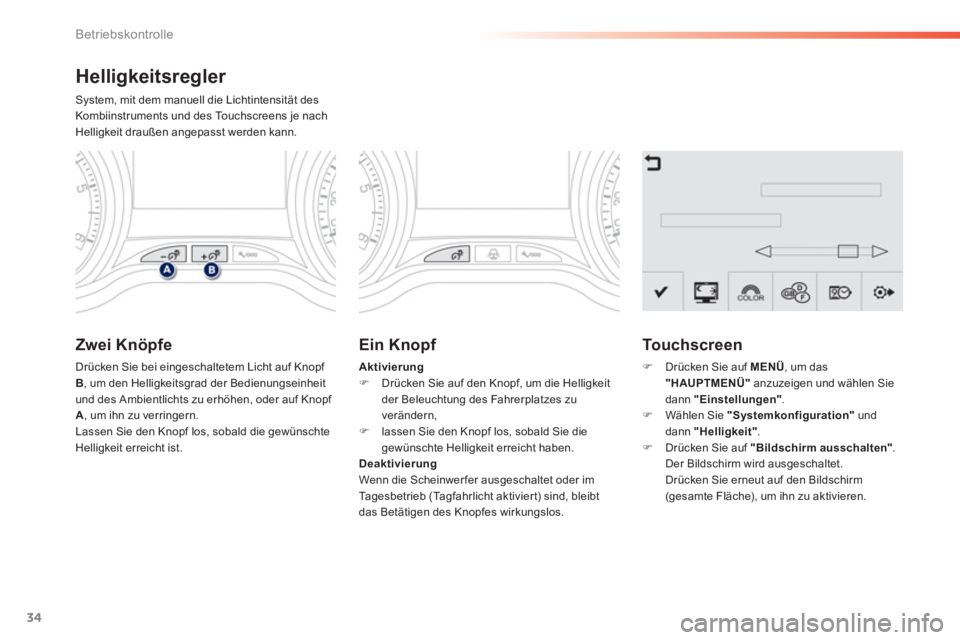 Betriebskontrolle

Helligkeitsregler

System, mit dem manuell die Lichtintensität des Kombiinstruments und des Touchscreens je nach Helligkeit draußen angepasst werden kann.

A B

COLOR

Zwei Knöpfe

Drücken Sie bei eingeschaltetem Licht auf Knopf B, um den Helligkeitsgrad der Bedienungseinheit und des Ambientlichts zu erhöhen, oder auf Knopf A, um ihn zu verringern.
Lassen Sie den Knopf los, sobald die gewünschte Helligkeit erreicht ist.

Ein Knopf

Aktivierung
Drücken Sie auf den Knopf, um die Helligkeit der Beleuchtung des Fahrerplatzes zu verändern,
lassen Sie den Knopf los, sobald Sie die gewünschte Helligkeit erreicht haben.
Deaktivierung
Wenn die Scheinwerfer ausgeschaltet oder im Tagesbetrieb (Tagfahrlicht aktiviert) sind, bleibt das Betätigen des Knopfes wirkungslos.

Touchscreen

Drücken Sie auf MENÜ, um das "HAUPTMENÜ" anzuzeigen und wählen Sie dann "Einstellungen".
Wählen Sie "Systemkonfiguration" und dann "Helligkeit".
Drücken Sie auf "Bildschirm ausschalten". Der Bildschirm wird ausgeschaltet.
Drücken Sie erneut auf den Bildschirm (gesamte Fläche), um ihn zu aktivieren.

34

carmanualsonline.info