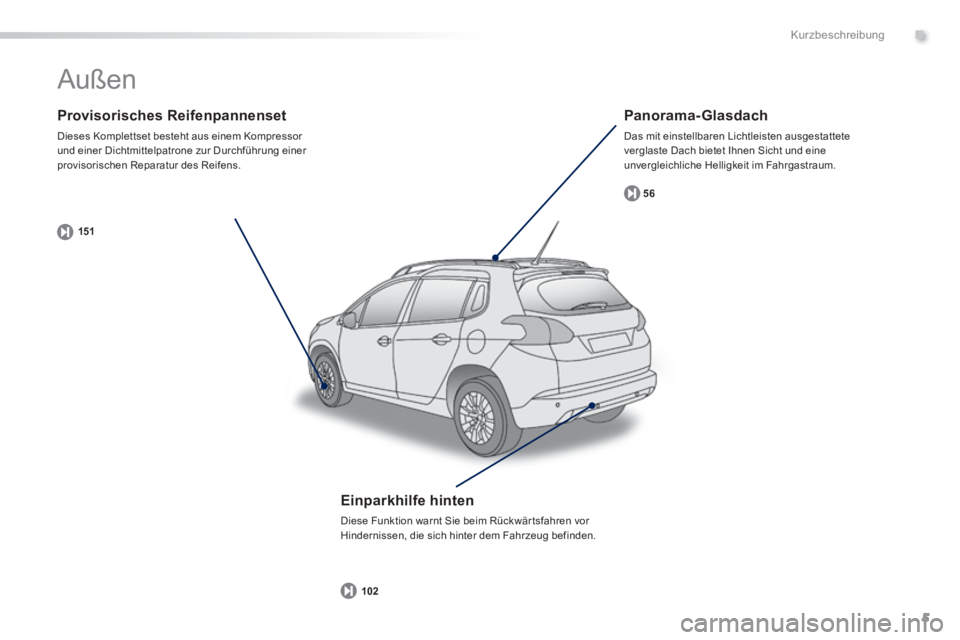 Kurzbeschreibung

Außen

Provisorisches Reifenpannenset

Dieses Komplettset besteht aus einem Kompressor und einer Dichtmittelpatrone zur Durchführung einer provisorischen Reparatur des Reifens.

151

Panorama-Glasdach

Das mit einstellbaren Lichtleisten ausgestattete verglaste Dach bietet Ihnen Sicht und eine unvergleichliche Helligkeit im Fahrgastraum.

56

Einparkhilfe hinten

Diese Funktion warnt Sie beim Rückwärtsfahren vor Hindernissen, die sich hinter dem Fahrzeug befinden.

102

carmanualsonline.info