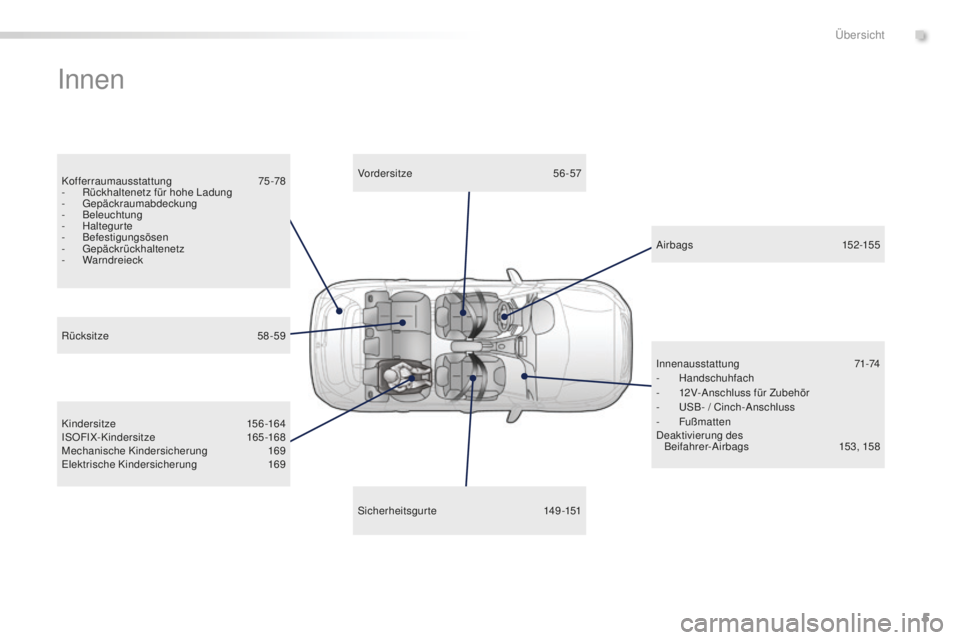 Übersicht

Innen

Kofferraumausstattung 75-78
- Rückhaltenetz für hohe Ladung
- Gepäckraumabdeckung
- Beleuchtung
- Haltegurte
- Befestigungsösen
- Gepäckrückhaltenetz
- Warndreieck

Rücksitze 58-59

Kindersitze 156-164
ISOFIX-Kindersitze 165-168
Mechanische Kindersicherung 169
Elektrische Kindersicherung 169

Vordersitze 56-57

Sicherheitsgurte 149-151

Airbags 152-155

Innenausstattung 71-74
- Handschuhfach
- 12V-Anschluss für Zubehör
- USB- / Cinch-Anschluss
- Fußmatten
Deaktivierung des Beifahrer-Airbags 153, 158

carmanualsonline.info