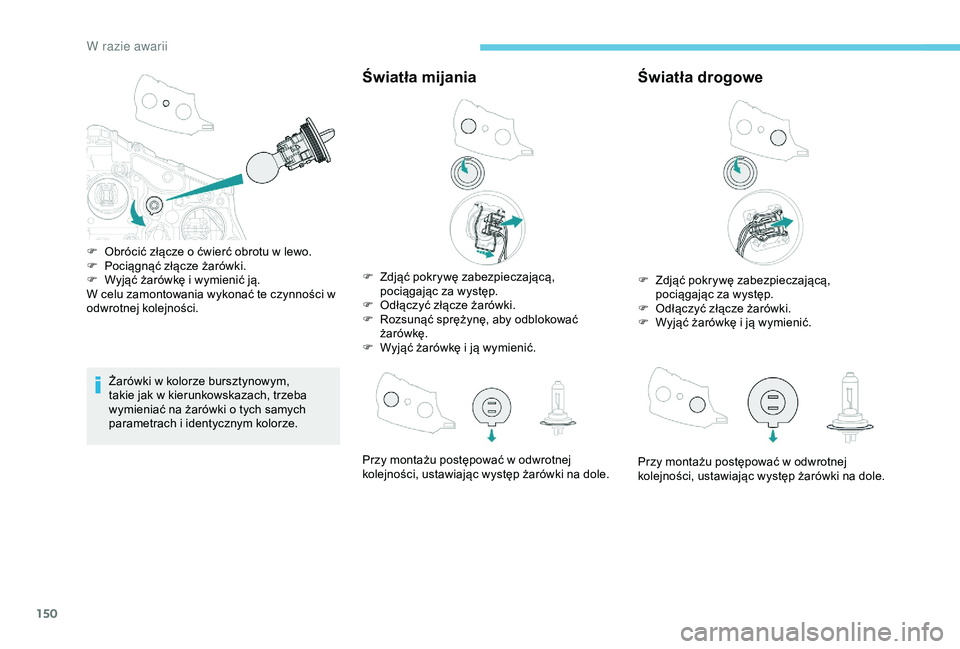 W razie awarii

F Obrócić złącze o ćwierć obrotu w lewo.
F Pociągnąć złącze żarówki.
F Wyjąć żarówkę i wymienić ją.
W celu zamontowania wykonać te czynności w odwrotnej kolejności.

Żarówki w kolorze bursztynowym, takie jak w kierunkowskazach, trzeba wymieniać na żarówki o tych samych parametrach i identycznym kolorze.

Światła mijania

F Zdjąć pokrywę zabezpieczającą, pociągając za występ.
F Odłączyć złącze żarówki.
F Rozsunąć sprężynę, aby odblokować żarówkę.
F Wyjąć żarówkę i ją wymienić.

Przy montażu postępować w odwrotnej kolejności, ustawiając występ żarówki na dole.

Światła drogowe

F Zdjąć pokrywę zabezpieczającą, pociągając za występ.
F Odłączyć złącze żarówki.
F Wyjąć żarówkę i ją wymienić.

Przy montażu postępować w odwrotnej kolejności, ustawiając występ żarówki na dole.

150

carmanualsonline.info