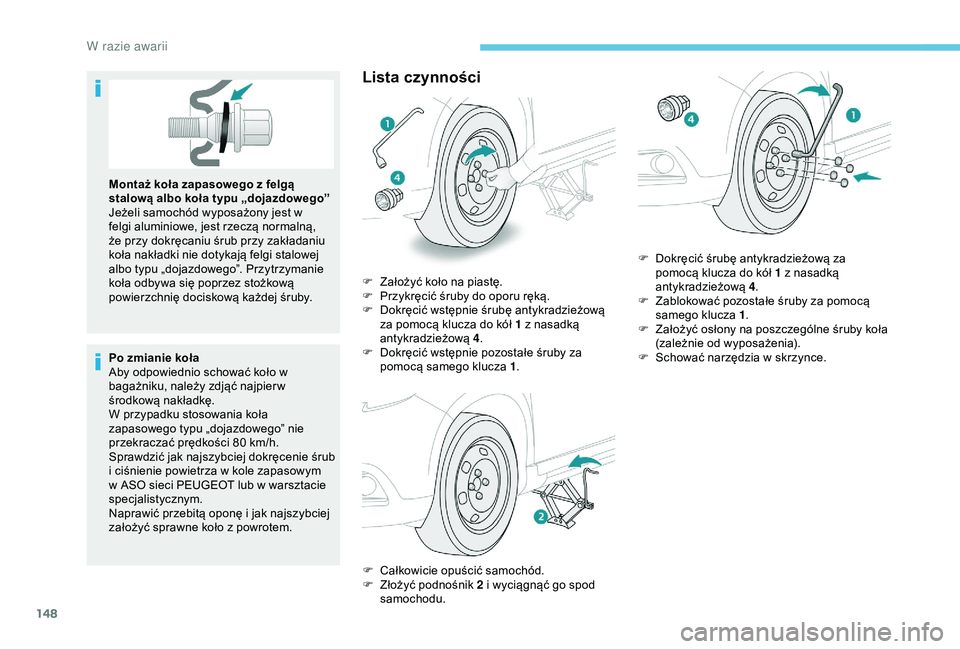 W razie awarii

Montaż koła zapasowego z felgą stalową albo koła typu „dojazdowego”
Jeżeli samochód wyposażony jest w felgi aluminiowe, jest rzeczą normalną, że przy dokręcaniu śrub przy zakładaniu koła nakładki nie dotykają felgi stalowej albo typu „dojazdowego”. Przytrzymanie koła odbywa się poprzez stożkową powierzchnię dociskową każdej śruby.

Po zmianie koła
Aby odpowiednio schować koło w bagażniku, należy zdjąć najpierw środkową nakładkę.
W przypadku stosowania koła zapasowego typu „dojazdowego” nie przekraczać prędkości 80 km/h.
Sprawdzić jak najszybciej dokręcenie śrub i ciśnienie powietrza w kole zapasowym w ASO sieci PEUGEOT lub w warsztacie specjalistycznym.
Naprawić przebitą oponę i jak najszybciej założyć sprawne koło z powrotem.

Lista czynności

1
4

F Założyć koło na piastę.
F Przykręcić śruby do oporu ręką.
F Dokręcić wstępnie śrubę antykradzieżową za pomocą klucza do kół 1 z nasadką antykradzieżową 4.
F Dokręcić wstępnie pozostałe śruby za pomocą samego klucza 1.

2

F Całkowicie opuścić samochód.
F Złożyć podnośnik 2 i wyciągnąć go spod samochodu.

4
1

F Dokręcić śrubę antykradzieżową za pomocą klucza do kół 1 z nasadką antykradzieżową 4.
F Zablokować pozostałe śruby za pomocą samego klucza 1.
F Założyć osłony na poszczególne śruby koła (zależnie od wyposażenia).
F Schować narzędzia w skrzynce.

148

carmanualsonline.info