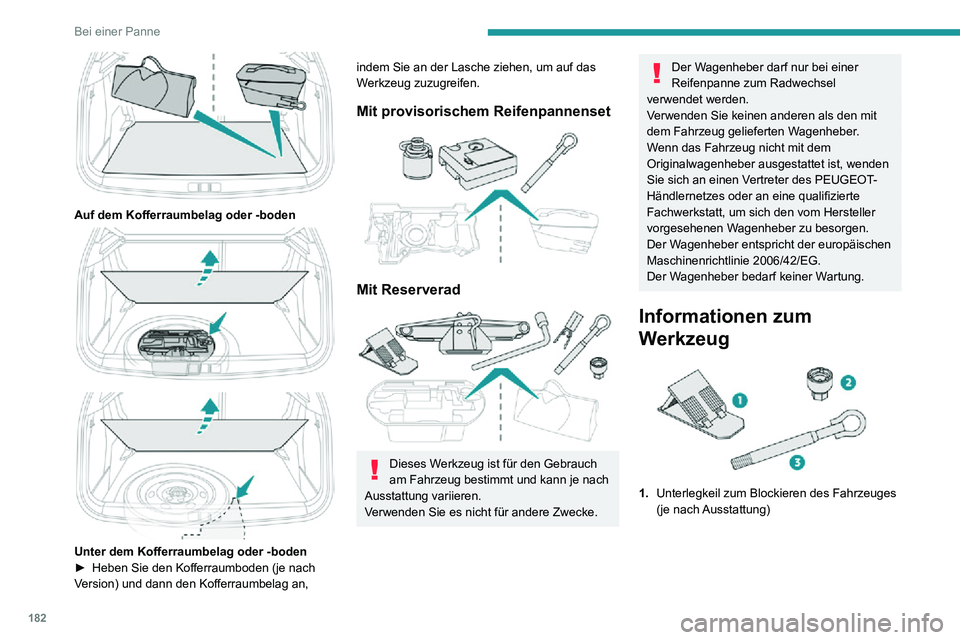 Bei einer Panne

Auf dem Kofferraumbelag oder -boden

Unter dem Kofferraumbelag oder -boden
► Heben Sie den Kofferraumboden (je nach Version) und dann den Kofferraumbelag an, indem Sie an der Lasche ziehen, um auf das Werkzeug zuzugreifen.

Mit provisorischem Reifenpannenset

Mit Reserverad

Dieses Werkzeug ist für den Gebrauch am Fahrzeug bestimmt und kann je nach Ausstattung variieren.
Verwenden Sie es nicht für andere Zwecke.

Der Wagenheber darf nur bei einer Reifenpanne zum Radwechsel verwendet werden.
Verwenden Sie keinen anderen als den mit dem Fahrzeug gelieferten Wagenheber.
Wenn das Fahrzeug nicht mit dem Originalwagenheber ausgestattet ist, wenden Sie sich an einen Vertreter des PEUGEOT-Händlernetzes oder an eine qualifizierte Fachwerkstatt, um sich den vom Hersteller vorgesehenen Wagenheber zu besorgen.
Der Wagenheber entspricht der europäischen Maschinenrichtlinie 2006/42/EG.
Der Wagenheber bedarf keiner Wartung.

Informationen zum Werkzeug

1
2
3

1. Unterlegkeil zum Blockieren des Fahrzeuges (je nach Ausstattung)

182

carmanualsonline.info