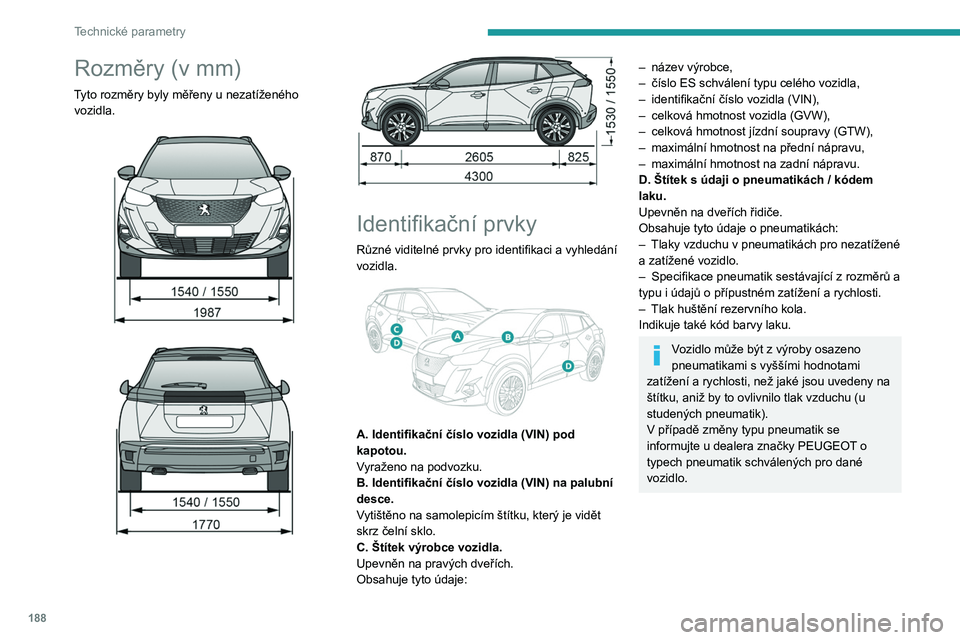 Technické parametry

Rozměry (v mm)

Tyto rozměry byly měřeny u nezatíženého vozidla.

1540 / 1550
1987

1540 / 1550
1770

1530 / 1550
870
2605
825
4300

Identifikační prvky

Různé viditelné prvky pro identifikaci a vyhledání vozidla.

C
D
A
B
D

A. Identifikační číslo vozidla (VIN) pod kapotou.
Vyraženo na podvozku.
B. Identifikační číslo vozidla (VIN) na palubní desce.
Vytištěno na samolepicím štítku, který je vidět skrz čelní sklo.
C. Štítek výrobce vozidla.
Upevněn na pravých dveřích.
Obsahuje tyto údaje:

– název výrobce,
– číslo ES schválení typu celého vozidla,
– identifikační číslo vozidla (VIN),
– celková hmotnost vozidla (GVW),
– celková hmotnost jízdní soupravy (GTW),
– maximální hmotnost na přední nápravu,
– maximální hmotnost na zadní nápravu.
D. Štítek s údaji o pneumatikách / kódem laku.
Upevněn na dveřích řidiče.
Obsahuje tyto údaje o pneumatikách:
– Tlaky vzduchu v pneumatikách pro nezatížené a zatížené vozidlo.
– Specifikace pneumatik sestávající z rozměrů a typu i údajů o přípustném zatížení a rychlosti.
– Tlak huštění rezervního kola.
Indikuje také kód barvy laku.

Vozidlo může být z výroby osazeno pneumatikami s vyššími hodnotami zatížení a rychlosti, než jaké jsou uvedeny na štítku, aniž by to ovlivnilo tlak vzduchu (u studených pneumatik).
V případě změny typu pneumatik se informujte u dealera značky PEUGEOT o typech pneumatik schválených pro dané vozidlo.

188

carmanualsonline.info