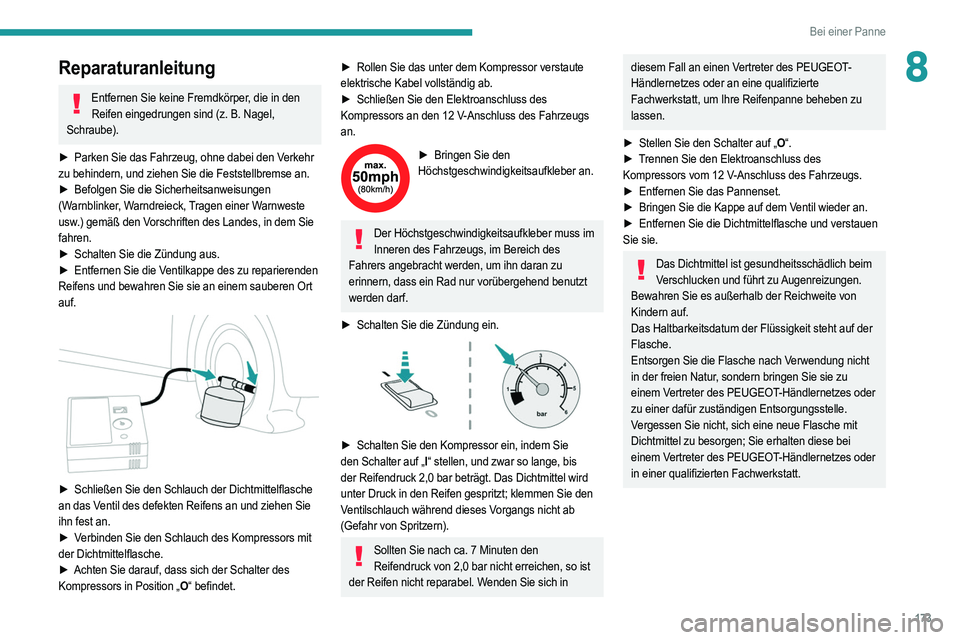 Bei einer Panne

8

Reparaturanleitung

Entfernen Sie keine Fremdkörper, die in den Reifen eingedrungen sind (z. B. Nagel, Schraube).

► Parken Sie das Fahrzeug, ohne dabei den Verkehr zu behindern, und ziehen Sie die Feststellbremse an.
► Befolgen Sie die Sicherheitsanweisungen (Warnblinker, Warndreieck, Tragen einer Warnweste usw.) gemäß den Vorschriften des Landes, in dem Sie fahren.
► Schalten Sie die Zündung aus.
► Entfernen Sie die Ventilkappe des zu reparierenden Reifens und bewahren Sie sie an einem sauberen Ort auf.

► Schließen Sie den Schlauch der Dichtmittelflasche an das Ventil des defekten Reifens an und ziehen Sie ihn fest an.
► Verbinden Sie den Schlauch des Kompressors mit der Dichtmittelflasche.
► Achten Sie darauf, dass sich der Schalter des Kompressors in Position „O“ befindet.

► Rollen Sie das unter dem Kompressor verstaute elektrische Kabel vollständig ab.
► Schließen Sie den Elektroanschluss des Kompressors an den 12 V-Anschluss des Fahrzeugs an.

max.
50mph
(80km/h)

► Bringen Sie den Höchstgeschwindigkeitsaufkleber an.

Der Höchstgeschwindigkeitsaufkleber muss im Inneren des Fahrzeugs, im Bereich des Fahrers angebracht werden, um ihn daran zu erinnern, dass ein Rad nur vorübergehend benutzt werden darf.

► Schalten Sie die Zündung ein.

1 2 3 4 5 6
bar

► Schalten Sie den Kompressor ein, indem Sie den Schalter auf „I“ stellen, und zwar so lange, bis der Reifendruck 2,0 bar beträgt. Das Dichtmittel wird unter Druck in den Reifen gespritzt; klemmen Sie den Ventilschlauch während dieses Vorgangs nicht ab (Gefahr von Spritzern).

Sollten Sie nach ca. 7 Minuten den Reifendruck von 2,0 bar nicht erreichen, so ist der Reifen nicht reparabel. Wenden Sie sich in diesem Fall an einen Vertreter des PEUGEOT-Händlernetzes oder an eine qualifizierte Fachwerkstatt, um Ihre Reifenpanne beheben zu lassen.

► Stellen Sie den Schalter auf „O“.
► Trennen Sie den Elektroanschluss des Kompressors vom 12 V-Anschluss des Fahrzeugs.
► Entfernen Sie das Pannenset.
► Bringen Sie die Kappe auf dem Ventil wieder an.
► Entfernen Sie die Dichtmittelflasche und verstauen Sie sie.

Das Dichtmittel ist gesundheitsschädlich beim Verschlucken und führt zu Augenreizungen.
Bewahren Sie es außerhalb der Reichweite von Kindern auf.
Das Haltbarkeitsdatum der Flüssigkeit steht auf der Flasche.
Entsorgen Sie die Flasche nach Verwendung nicht in der freien Natur, sondern bringen Sie sie zu einem Vertreter des PEUGEOT-Händlernetzes oder zu einer dafür zuständigen Entsorgungsstelle.
Vergessen Sie nicht, sich eine neue Flasche mit Dichtmittel zu besorgen; Sie erhalten diese bei einem Vertreter des PEUGEOT-Händlernetzes oder in einer qualifizierten Fachwerkstatt.

173

carmanualsonline.info