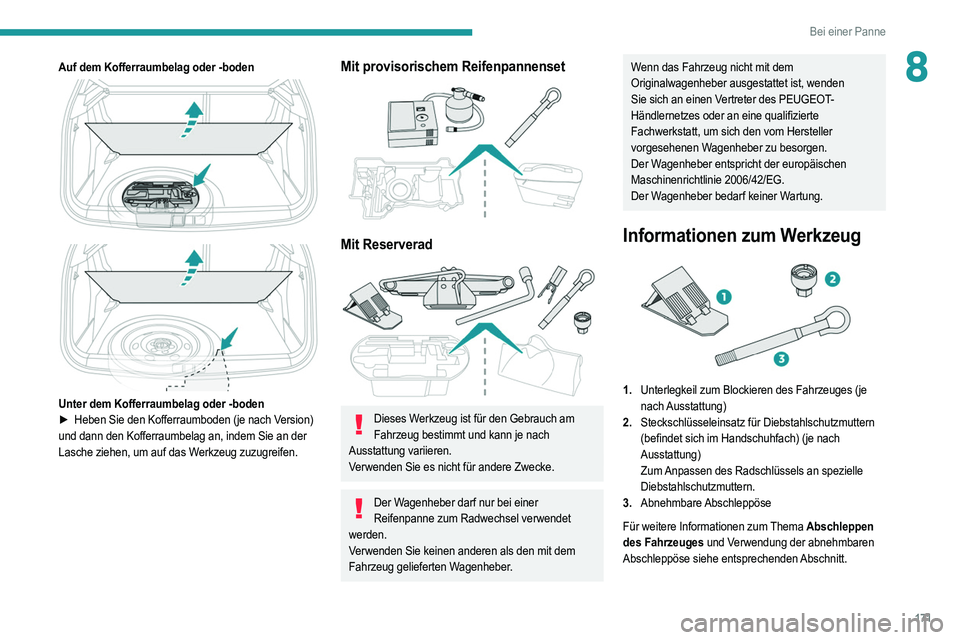 Bei einer Panne

8

Auf dem Kofferraumbelag oder -boden

Unter dem Kofferraumbelag oder -boden
► Heben Sie den Kofferraumboden (je nach Version) und dann den Kofferraumbelag an, indem Sie an der Lasche ziehen, um auf das Werkzeug zuzugreifen.

Mit provisorischem Reifenpannenset

Mit Reserverad

Dieses Werkzeug ist für den Gebrauch am Fahrzeug bestimmt und kann je nach Ausstattung variieren.
Verwenden Sie es nicht für andere Zwecke.

Der Wagenheber darf nur bei einer Reifenpanne zum Radwechsel verwendet werden.
Verwenden Sie keinen anderen als den mit dem Fahrzeug gelieferten Wagenheber.

Wenn das Fahrzeug nicht mit dem Originalwagenheber ausgestattet ist, wenden Sie sich an einen Vertreter des PEUGEOT-Händlernetzes oder an eine qualifizierte Fachwerkstatt, um sich den vom Hersteller vorgesehenen Wagenheber zu besorgen.
Der Wagenheber entspricht der europäischen Maschinenrichtlinie 2006/42/EG.
Der Wagenheber bedarf keiner Wartung.

Informationen zum Werkzeug

1
2
3

1. Unterlegkeil zum Blockieren des Fahrzeuges (je nach Ausstattung)
2. Steckschlüsseleinsatz für Diebstahlschutzmuttern (befindet sich im Handschuhfach) (je nach Ausstattung)
Zum Anpassen des Radschlüssels an spezielle Diebstahlschutzmuttern.
3. Abnehmbare Abschleppöse

Für weitere Informationen zum Thema **Abschleppen des Fahrzeuges** und Verwendung der abnehmbaren Abschleppöse siehe entsprechenden Abschnitt.

171

carmanualsonline.info