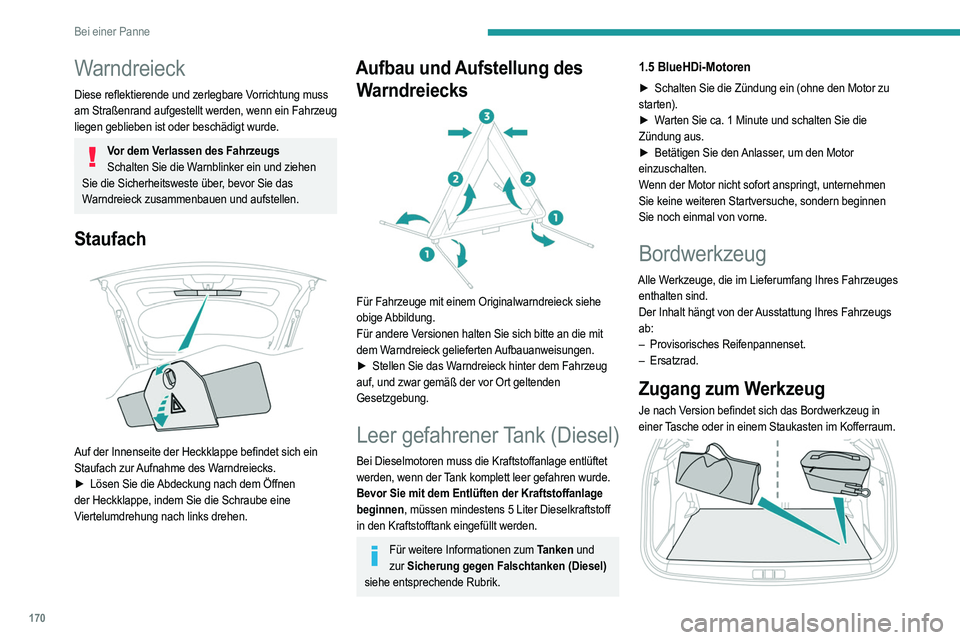 Bei einer Panne

Warndreieck

Diese reflektierende und zerlegbare Vorrichtung muss am Straßenrand aufgestellt werden, wenn ein Fahrzeug liegen geblieben ist oder beschädigt wurde.

Vor dem Verlassen des Fahrzeugs
Schalten Sie die Warnblinker ein und ziehen Sie die Sicherheitsweste über, bevor Sie das Warndreieck zusammenbauen und aufstellen.

Staufach

Auf der Innenseite der Heckklappe befindet sich ein Staufach zur Aufnahme des Warndreiecks.
► Lösen Sie die Abdeckung nach dem Öffnen der Heckklappe, indem Sie die Schraube eine Viertelumdrehung nach links drehen.

Aufbau und Aufstellung des Warndreiecks

3
2
2
1
1

Für Fahrzeuge mit einem Originalwarndreieck siehe obige Abbildung.
Für andere Versionen halten Sie sich bitte an die mit dem Warndreieck gelieferten Aufbauanweisungen.
► Stellen Sie das Warndreieck hinter dem Fahrzeug auf, und zwar gemäß der vor Ort geltenden Gesetzgebung.

Leer gefahrener Tank (Diesel)

Bei Dieselmotoren muss die Kraftstoffanlage entlüftet werden, wenn der Tank komplett leer gefahren wurde. Bevor Sie mit dem Entlüften der Kraftstoffanlage beginnen, müssen mindestens 5 Liter Dieselkraftstoff in den Kraftstofftank eingefüllt werden.

Für weitere Informationen zum Tanken und zur Sicherung gegen Falschtanken (Diesel) siehe entsprechende Rubrik.

1.5 BlueHDi-Motoren

► Schalten Sie die Zündung ein (ohne den Motor zu starten).
► Warten Sie ca. 1 Minute und schalten Sie die Zündung aus.
► Betätigen Sie den Anlasser, um den Motor einzuschalten.
Wenn der Motor nicht sofort anspringt, unternehmen Sie keine weiteren Startversuche, sondern beginnen Sie noch einmal von vorne.

Bordwerkzeug

Alle Werkzeuge, die im Lieferumfang Ihres Fahrzeuges enthalten sind.
Der Inhalt hängt von der Ausstattung Ihres Fahrzeugs ab:
– Provisorisches Reifenpannenset.
– Ersatzrad.

Zugang zum Werkzeug

Je nach Version befindet sich das Bordwerkzeug in einer Tasche oder in einem Staukasten im Kofferraum.

170

carmanualsonline.info