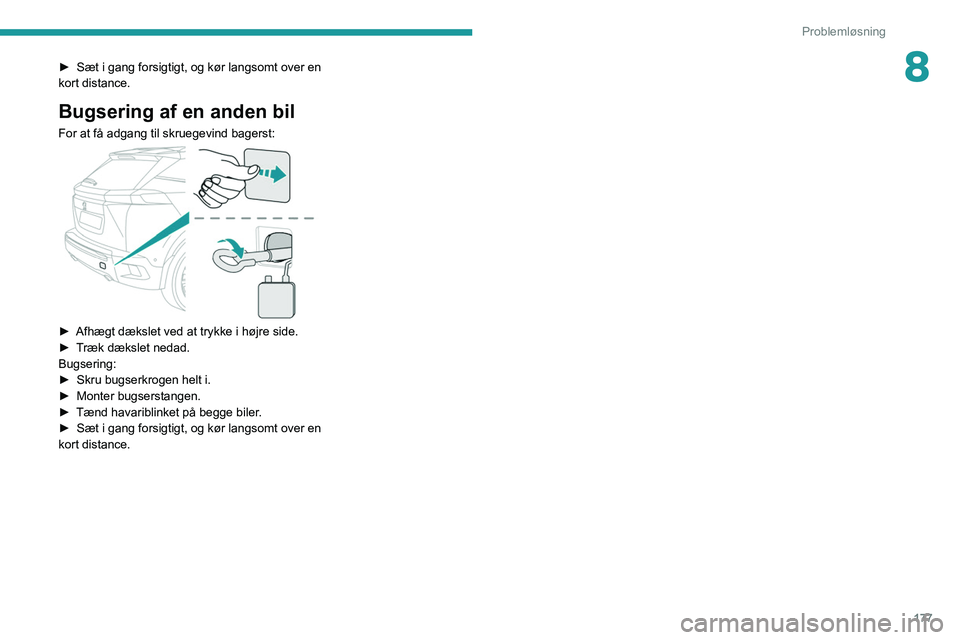 Problemløsning

8

► Sæt i gang forsigtigt, og kør langsomt over en kort distance.

Bugsering af en anden bil

For at få adgang til skruegevind bagerst:

► Afhægt dækslet ved at trykke i højre side.
► Træk dækslet nedad.
Bugsering:
► Skru bugserkrogen helt i.
► Monter bugserstangen.
► Tænd havariblinket på begge biler.
► Sæt i gang forsigtigt, og kør langsomt over en kort distance.

177

carmanualsonline.info