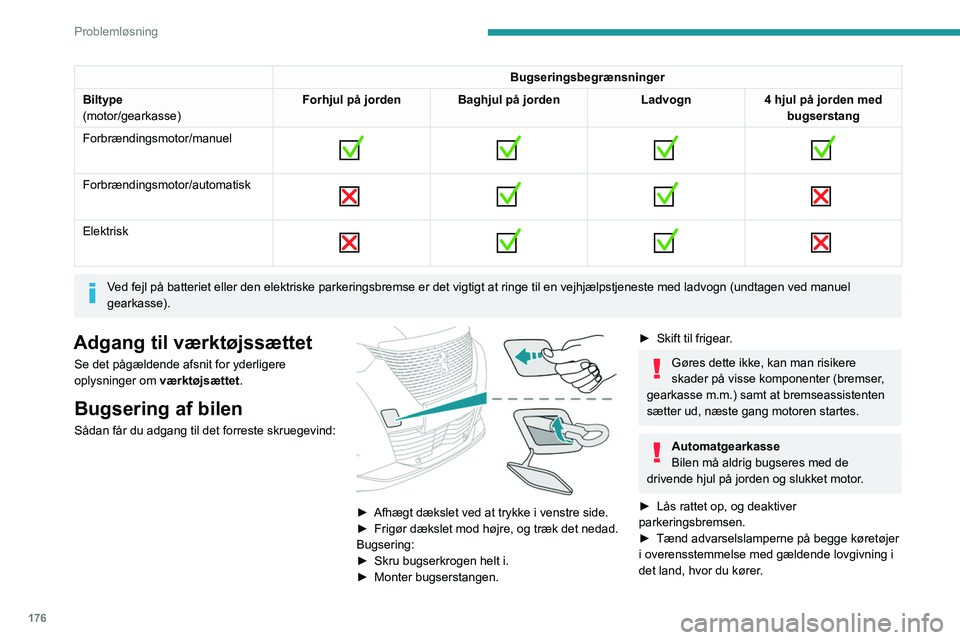 Problemløsning

| | Bugseringsbegrænsninger | | | |
|---|---|---|---|---|
| Biltype (motor/gearkasse) | Forhjul på jorden | Baghjul på jorden | Ladvogn | 4 hjul på jorden med bugserstang |
| Forbrændingsmotor/manuel | ✓ | ✓ | ✓ | ✓ |
| Forbrændingsmotor/automatisk | ✗ | ✓ | ✓ | ✗ |
| Elektrisk | ✗ | ✓ | ✓ | ✗ |

Ved fejl på batteriet eller den elektriske parkeringsbremse er det vigtigt at ringe til en vejhjælpstjeneste med ladvogn (undtagen ved manuel gearkasse).

Adgang til værktøjssættet

Se det pågældende afsnit for yderligere oplysninger om værktøjssættet.

Bugsering af bilen

Sådan får du adgang til det forreste skruegevind:

► Afhægt dækslet ved at trykke i venstre side.
► Frigør dækslet mod højre, og træk det nedad.
Bugsering:
► Skru bugserkrogen helt i.
► Monter bugserstangen.

► Skift til frigear.

Gøres dette ikke, kan man risikere skader på visse komponenter (bremser, gearkasse m.m.) samt at bremseassistenten sætter ud, næste gang motoren startes.

Automatgearkasse
Bilen må aldrig bugseres med de drivende hjul på jorden og slukket motor.

► Lås rattet op, og deaktiver parkeringsbremsen.
► Tænd advarselslamperne på begge køretøjer i overensstemmelse med gældende lovgivning i det land, hvor du kører.

176

carmanualsonline.info