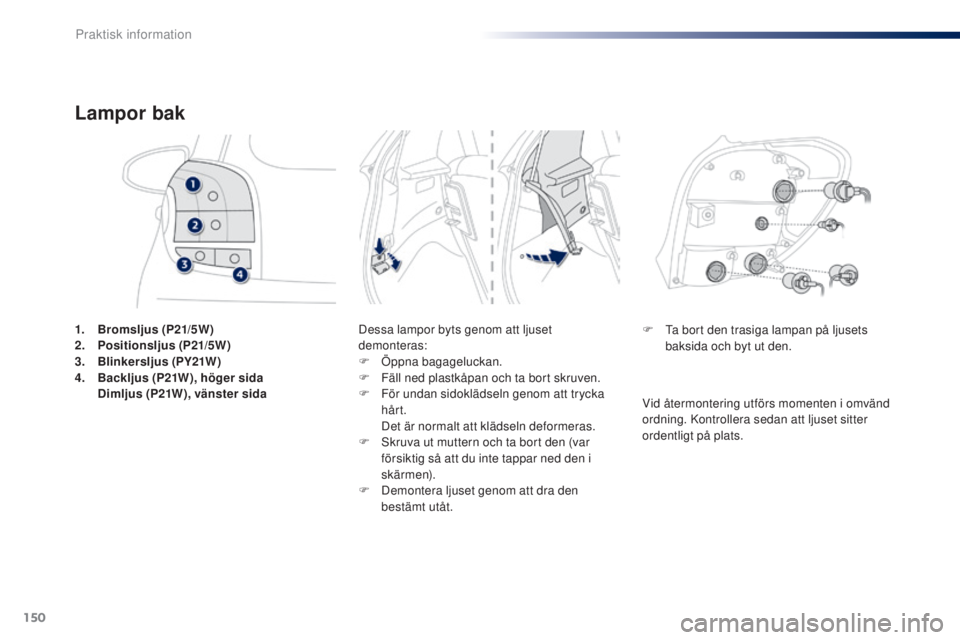 Praktisk information

Lampor bak

1
2
3
4

1. Bromsljus (P21/5W)
2. Positionsljus (P21/5W)
3. Blinkersljus (PY21W)
4. Backljus (P21W), höger sida
Dimljus (P21W), vänster sida

Dessa lampor byts genom att ljuset demonteras:
F Öppna bagageluckan.
F Fäll ned plastkåpan och ta bort skruven.
F För undan sidoklädseln genom att trycka hårt.
Det är normalt att klädseln deformeras.
F Skruva ut muttern och ta bort den (var försiktig så att du inte tappar ned den i skärmen).
F Demontera ljuset genom att dra den bestämt utåt.

F Ta bort den trasiga lampan på ljusets baksida och byt ut den.

Vid återmontering utförs momenten i omvänd ordning. Kontrollera sedan att ljuset sitter ordentligt på plats.

150

carmanualsonline.info