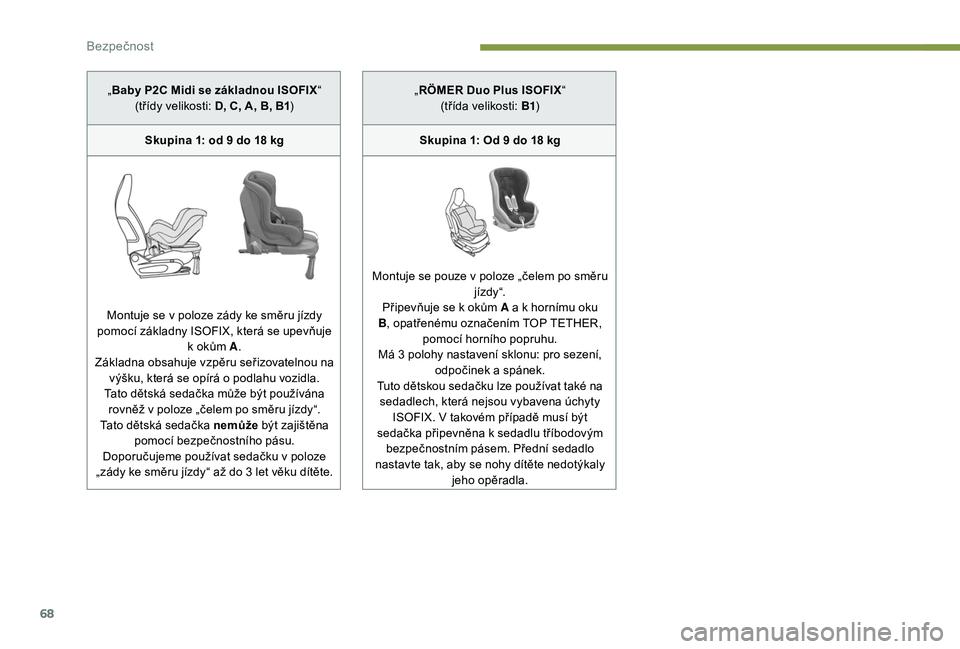 Bezpečnost

„Baby P2C Midi se základnou ISOFIX“
(třídy velikosti: D, C, A, B, B1)

Skupina 1: od 9 do 18 kg

Montuje se v poloze zády ke směru jízdy pomocí základny ISOFIX, která se upevňuje k okům A.
Základna obsahuje vzpěru seřizovatelnou na výšku, která se opírá o podlahu vozidla.
Tato dětská sedačka může být používána rovněž v poloze „čelem po směru jízdy“.
Tato dětská sedačka nemůže být zajištěna pomocí bezpečnostního pásu.
Doporučujeme používat sedačku v poloze „zády ke směru jízdy“ až do 3 let věku dítěte.

„RÖMER Duo Plus ISOFIX“
(třída velikosti: B1)

Skupina 1: Od 9 do 18 kg

Montuje se pouze v poloze „čelem po směru jízdy“.
Připevňuje se k okům A a k hornímu oku B, opatřenému označením TOP TETHER, pomocí horního popruhu.
Má 3 polohy nastavení sklonu: pro sezení, odpočinek a spánek.
Tuto dětskou sedačku lze používat také na sedadlech, která nejsou vybavena úchyty ISOFIX. V takovém případě musí být sedačka připevněna k sedadlu tříbodovým bezpečnostním pásem. Přední sedadlo nastavte tak, aby se nohy dítěte nedotýkaly jeho opěradla.

68

carmanualsonline.info