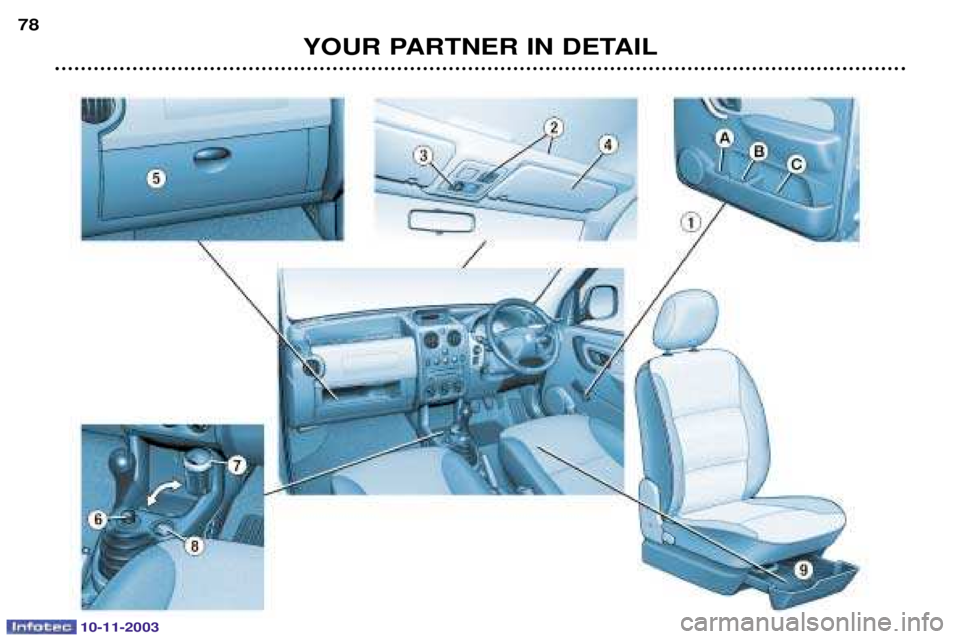 78

YOUR PARTNER IN DETAIL

5

3

2

4

A

B

C

1

7

6

8

9

Infotec 10-11-2003

carmanualsonline.info