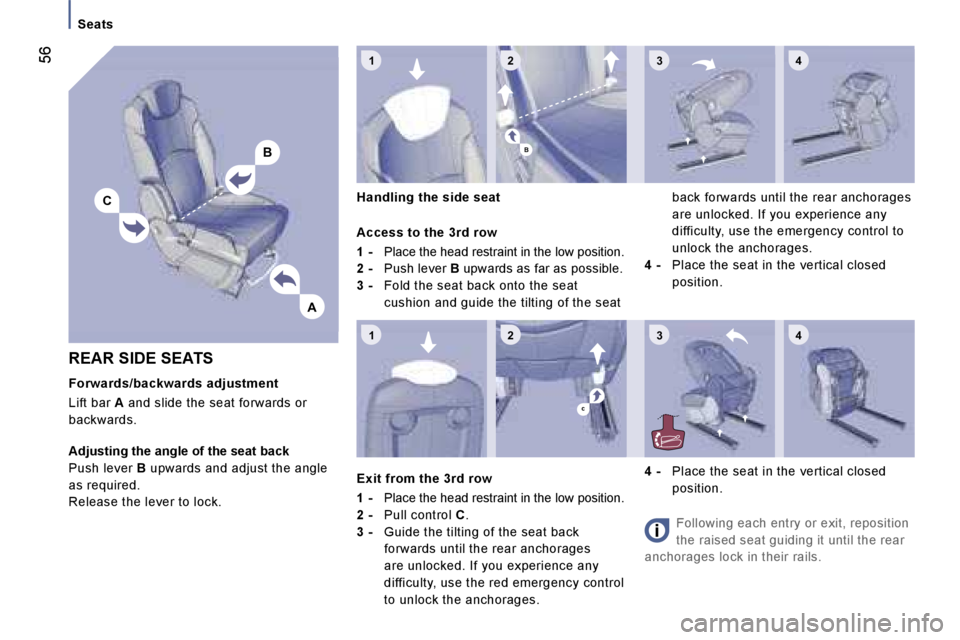 56

Seats

B

C

A

REAR SIDE SEATS

Forwards/backwards adjustment

Lift bar A and slide the seat forwards or backwards.

Adjusting the angle of the seat back

Push lever B upwards and adjust the angle as required.
Release the lever to lock.

1

2

B

3

4

Handling the side seat

Access to the 3rd row

1 - Place the head restraint in the low position.

2 - Push lever B upwards as far as possible.

3 - Fold the seat back onto the seat cushion and guide the tilting of the seat back forwards until the rear anchorages are unlocked. If you experience any difficulty, use the emergency control to unlock the anchorages.

4 - Place the seat in the vertical closed position.

1

2

C

3

4

Exit from the 3rd row

1 - Place the head restraint in the low position.

2 - Pull control C.

3 - Guide the tilting of the seat back forwards until the rear anchorages are unlocked. If you experience any difficulty, use the red emergency control to unlock the anchorages.

4 - Place the seat in the vertical closed position.

Following each entry or exit, reposition the raised seat guiding it until the rear anchorages lock in their rails.

carmanualsonline.info