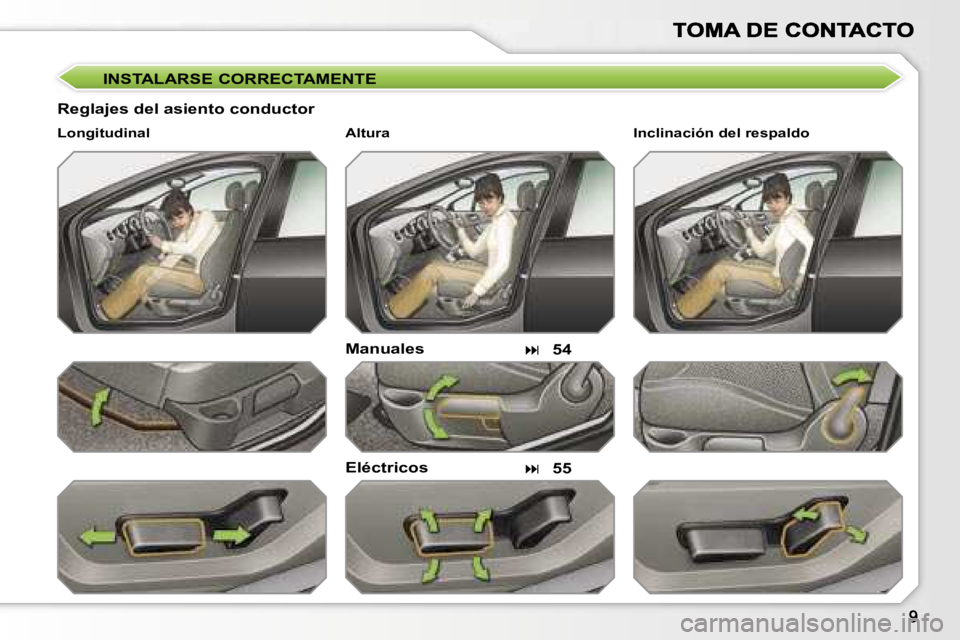 TOMA DE CONTACTO

INSTALARSE CORRECTAMENTE

Reglajes del asiento conductor

Longitudinal

Altura

Inclinación del respaldo

Manuales ⏭ 54

Eléctricos ⏭ 55

9

carmanualsonline.info