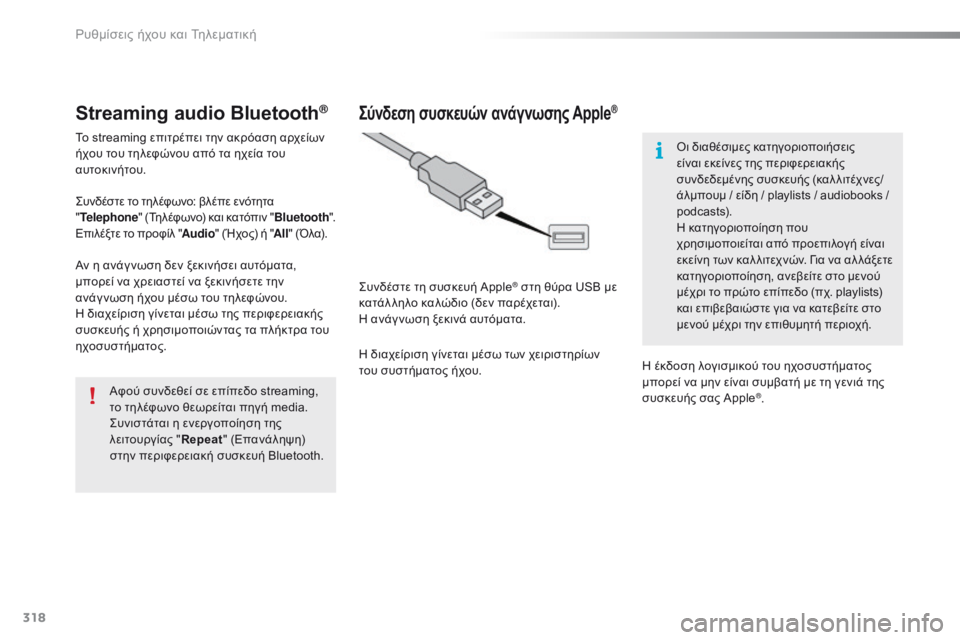 Ρυθμίσεις ήχου και Τηλεματική

Streaming audio Bluetooth®

Το streaming επιτρέπει την ακρόαση αρχείων ήχου του τηλεφώνου από τα ηχεία του αυτοκινήτου.

Συνδέστε το τηλέφωνο: βλέπε ενότητα "Telephone" (Τηλέφωνο) και κατόπιν "Bluetooth". Επιλέξτε το προφίλ "Audio" (Ήχος) ή "All" (Όλα).

Αν η ανάγνωση δεν ξεκινήσει αυτόματα, μπορεί να χρειαστεί να ξεκινήσετε την ανάγνωση ήχου μέσω του τηλεφώνου.
Η διαχείριση γίνεται μέσω της περιφερειακής συσκευής ή χρησιμοποιώντας τα πλήκτρα του ηχοσυστήματος.

Αφού συνδεθεί σε επίπεδο streaming, το τηλέφωνο θεωρείται πηγή media.
Συνιστάται η ενεργοποίηση της λειτουργίας "Repeat" (Επανάληψη) στην περιφερειακή συσκευή Bluetooth.

Σύνδεση συσκευών ανάγνωσης Apple®

Συνδέστε τη συσκευή Apple® στη θύρα USB με κατάλληλο καλώδιο (δεν παρέχεται).
Η ανάγνωση ξεκινά αυτόματα.

Η διαχείριση γίνεται μέσω των χειριστηρίων του συστήματος ήχου.

Οι διαθέσιμες κατηγοριοποιήσεις είναι εκείνες της περιφερειακής συνδεδεμένης συσκευής (καλλιτέχνες/ άλμπουμ / είδη / playlists / audiobooks / podcasts).
Η κατηγοριοποίηση που χρησιμοποιείται από προεπιλογή είναι εκείνη των καλλιτεχνών. Για να αλλάξετε κατηγοριοποίηση, ανεβείτε στο μενού μέχρι το πρώτο επίπεδο (πχ. playlists) και επιβεβαιώστε για να κατεβείτε στο μενού μέχρι την επιθυμητή περιοχή.

Η έκδοση λογισμικού του ηχοσυστήματος μπορεί να μην είναι συμβατή με τη γενιά της συσκευής σας Apple®.

318

carmanualsonline.info