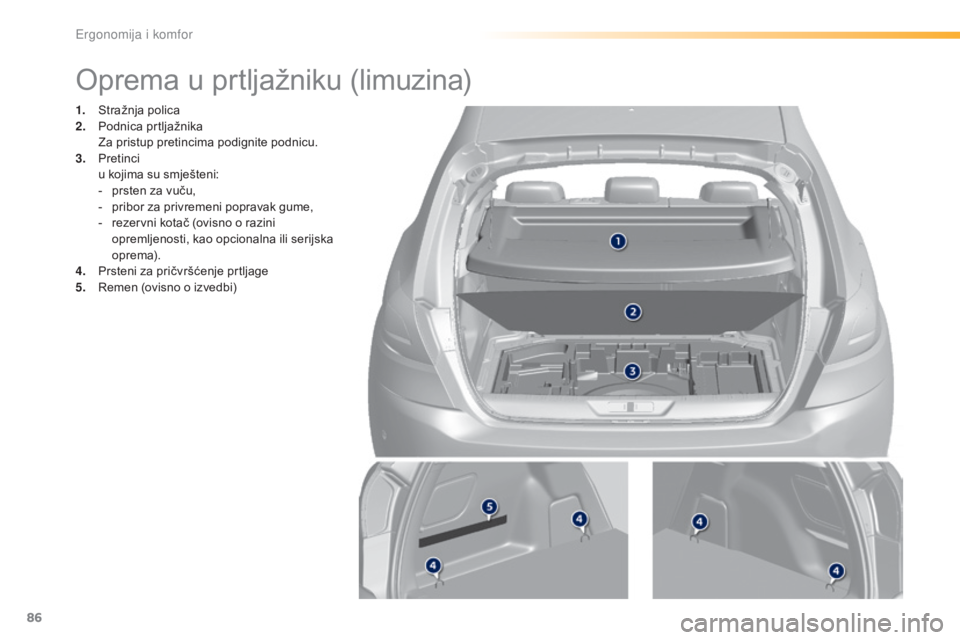 Ergonomija i komfor

Oprema u prtljažniku (limuzina)

1. Stražnja polica
2. Podnica prtljažnika
Za pristup pretincima podignite podnicu.
3. Pretinci
u kojima su smješteni:
- prsten za vuču,
- pribor za privremeni popravak gume,
- rezervni kotač (ovisno o razini opremljenosti, kao opcionalna ili serijska oprema).
4. Prsteni za pričvršćenje prtljage
5. Remen (ovisno o izvedbi)

1
2
3
5
4
4
4
4

86

carmanualsonline.info