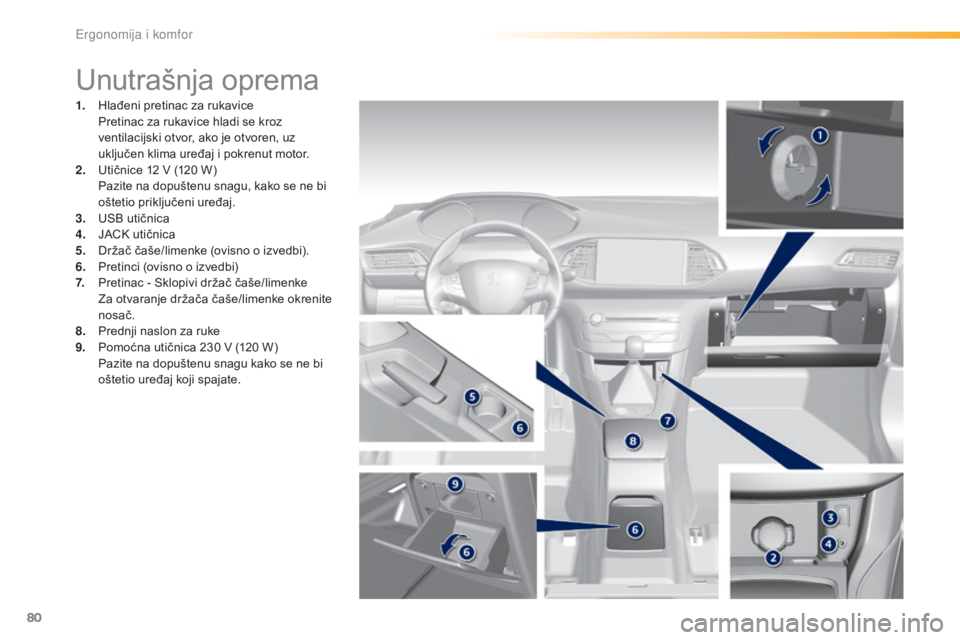 Ergonomija i komfor

Unutrašnja oprema

1. Hlađeni pretinac za rukavice
Pretinac za rukavice hladi se kroz ventilacijski otvor, ako je otvoren, uz uključen klima uređaj i pokrenut motor.
2. Utičnice 12 V (120 W)
Pazite na dopuštenu snagu, kako se ne bi oštetio priključeni uređaj.
3. USB utičnica
4. JACK utičnica
5. Držač čaše/limenke (ovisno o izvedbi).
6. Pretinci (ovisno o izvedbi)
7. Pretinac - Sklopivi držač čaše/limenke
Za otvaranje držača čaše/limenke okrenite nosač.
8. Prednji naslon za ruke
9. Pomoćna utičnica 230 V (120 W)
Pazite na dopuštenu snagu kako se ne bi oštetio uređaj koji spajate.

1
5
6
7
8
9
6
6
3
4
2

80

carmanualsonline.info