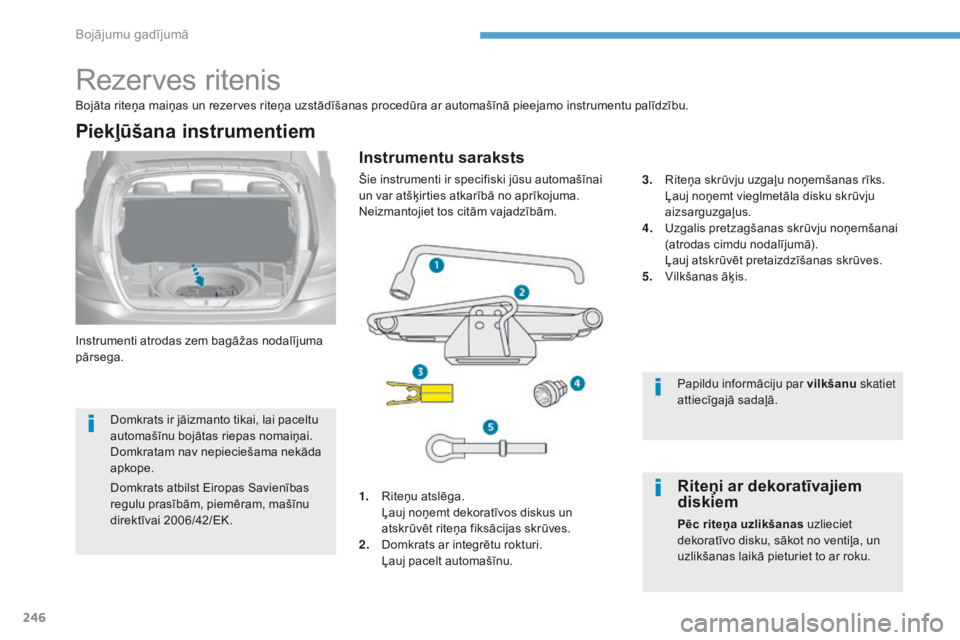 Bojājumu gadījumā

Rezerves ritenis

Bojāta riteņa maiņas un rezerves riteņa uzstādīšanas procedūra ar automašīnā pieejamo instrumentu palīdzību.

Piekļūšana instrumentiem

Instrumenti atrodas zem bagāžas nodalījuma pārsega.

Domkrats ir jāizmanto tikai, lai paceltu automašīnu bojātas riepas nomaiņai. Domkratam nav nepieciešama nekāda apkope.

Domkrats atbilst Eiropas Savienības regulu prasībām, piemēram, mašīnu direktīvai 2006/42/EK.

Instrumentu saraksts

Šie instrumenti ir specifiski jūsu automašīnai un var atšķirties atkarībā no aprīkojuma. Neizmantojiet tos citām vajadzībām.

1
2
3
4
5

1. Riteņu atslēga.
Ļauj noņemt dekoratīvos diskus un atskrūvēt riteņa fiksācijas skrūves.
2. Domkrats ar integrētu rokturi.
Ļauj pacelt automašīnu.

3. Riteņa skrūvju uzgaļu noņemšanas rīks.
Ļauj noņemt vieglmetāla disku skrūvju aizsarguzgaļus.
4. Uzgalis pretzagšanas skrūvju noņemšanai (atrodas cimdu nodalījumā).
Ļauj atskrūvēt pretaizdzīšanas skrūves.
5. Vilkšanas āķis.

Papildu informāciju par vilkšanu skatiet attiecīgajā sadaļā.

Riteņi ar dekoratīvajiem diskiem

Pēc riteņa uzlikšanas uzlieciet dekoratīvo disku, sākot no ventiļa, un uzlikšanas laikā pieturiet to ar roku.

246

carmanualsonline.info