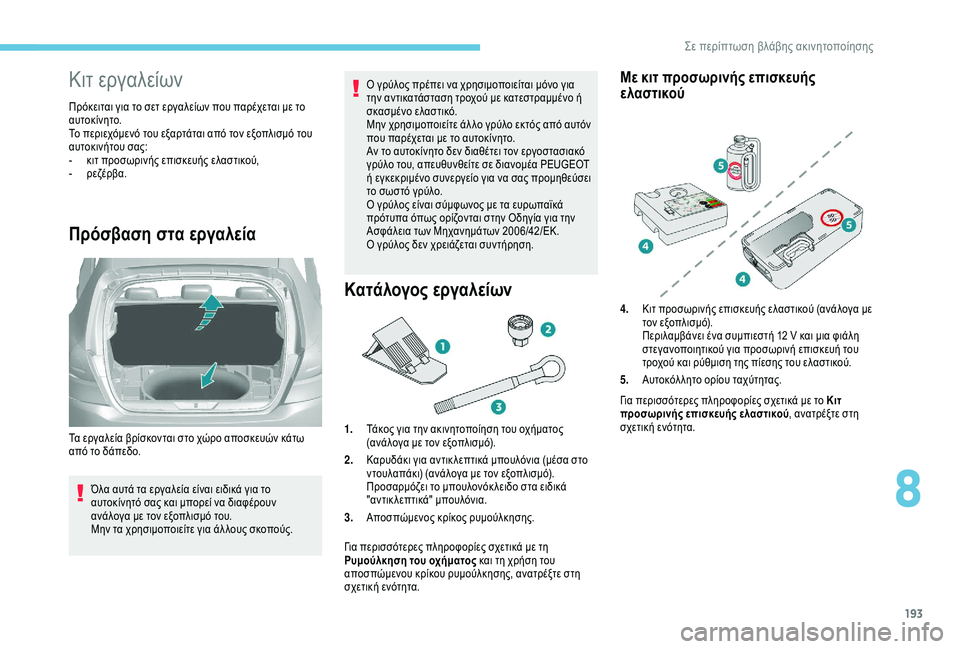 Σε περίπτωση βλάβης ακινητοποίησης

Κιτ εργαλείων

Πρόκειται για το σετ εργαλείων που παρέχεται με το αυτοκίνητο.
Το περιεχόμενό του εξαρτάται από τον εξοπλισμό του αυτοκινήτου σας:
- κιτ προσωρινής επισκευής ελαστικού,
- ρεζέρβα.

Πρόσβαση στα εργαλεία

Τα εργαλεία βρίσκονται στο χώρο αποσκευών κάτω από το δάπεδο.

Όλα αυτά τα εργαλεία είναι ειδικά για το αυτοκίνητό σας και μπορεί να διαφέρουν ανάλογα με τον εξοπλισμό του.
Μην τα χρησιμοποιείτε για άλλους σκοπούς.

Ο γρύλος πρέπει να χρησιμοποιείται μόνο για την αντικατάσταση τροχού με κατεστραμμένο ή σκασμένο ελαστικό.
Μην χρησιμοποιείτε άλλο γρύλο εκτός από αυτόν που παρέχεται με το αυτοκίνητο.
Αν το αυτοκίνητο δεν διαθέτει τον εργοστασιακό γρύλο του, απευθυνθείτε σε διανομέα PEUGEOT ή εγκεκριμένο συνεργείο για να σας προμηθεύσει το σωστό γρύλο.
Ο γρύλος είναι σύμφωνος με τα ευρωπαϊκά πρότυπα όπως ορίζονται στην Οδηγία για την Ασφάλεια των Μηχανημάτων 2006/42/ΕΚ.
Ο γρύλος δεν χρειάζεται συντήρηση.

Κατάλογος εργαλείων

1
2
3

1. Τάκος για την ακινητοποίηση του οχήματος (ανάλογα με τον εξοπλισμό).
2. Καρυδάκι για αντικλεπτικά μπουλόνια (μέσα στο ντουλαπάκι) (ανάλογα με τον εξοπλισμό).
Προσαρμόζει το μπουλονόκλειδο στα ειδικά "αντικλεπτικά" μπουλόνια.
3. Αποσπώμενος κρίκος ρυμούλκησης.

Για περισσότερες πληροφορίες σχετικά με τη Ρυμούλκηση του οχήματος και τη χρήση του αποσπώμενου κρίκου ρυμούλκησης, ανατρέξτε στη σχετική ενότητα.

Με κιτ προσωρινής επισκευής ελαστικού

5
5
4
4

4. Κιτ προσωρινής επισκευής ελαστικού (ανάλογα με τον εξοπλισμό).
Περιλαμβάνει ένα συμπιεστή 12 V και μια φιάλη στεγανοποιητικού για προσωρινή επισκευή του τροχού και ρύθμιση της πίεσης του ελαστικού.
5. Αυτοκόλλητο ορίου ταχύτητας.

Για περισσότερες πληροφορίες σχετικά με το Κιτ προσωρινής επισκευής ελαστικού, ανατρέξτε στη σχετική ενότητα.

8

193

carmanualsonline.info