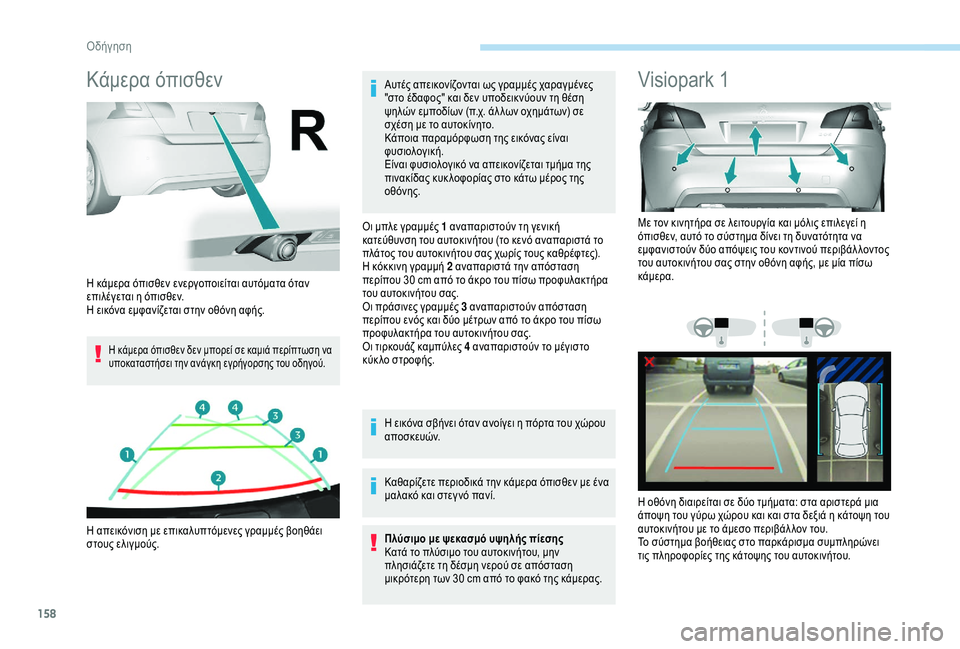 Οδήγηση

Κάμερα όπισθεν

R

Η κάμερα όπισθεν ενεργοποιείται αυτόματα όταν επιλέγεται η όπισθεν.
Η εικόνα εμφανίζεται στην οθόνη αφής.

Η κάμερα όπισθεν δεν μπορεί σε καμιά περίπτωση να υποκαταστήσει την ανάγκη εγρήγορσης του οδηγού.

4 4 3 3 1 1 2

Η απεικόνιση με επικαλυπτόμενες γραμμές βοηθάει στους ελιγμούς.

Αυτές απεικονίζονται ως γραμμές χαραγμένες "στο έδαφος" και δεν υποδεικνύουν τη θέση ψηλών εμποδίων (π.χ. άλλων οχημάτων) σε σχέση με το αυτοκίνητο.
Κάποια παραμόρφωση της εικόνας είναι φυσιολογική.
Είναι φυσιολογικό να απεικονίζεται τμήμα της πινακίδας κυκλοφορίας στο κάτω μέρος της οθόνης.

Οι μπλε γραμμές 1 αναπαριστούν τη γενική κατεύθυνση του αυτοκινήτου (το κενό αναπαριστά το πλάτος του αυτοκινήτου σας χωρίς τους καθρέφτες).
Η κόκκινη γραμμή 2 αναπαριστά την απόσταση περίπου 30 cm από το άκρο του πίσω προφυλακτήρα του αυτοκινήτου σας.
Οι πράσινες γραμμές 3 αναπαριστούν απόσταση περίπου ενός και δύο μέτρων από το άκρο του πίσω προφυλακτήρα του αυτοκινήτου σας.
Οι τιρκουάζ καμπύλες 4 αναπαριστούν το μέγιστο κύκλο στροφής.

Η εικόνα σβήνει όταν ανοίγει η πόρτα του χώρου αποσκευών.

Καθαρίζετε περιοδικά την κάμερα όπισθεν με ένα μαλακό και στεγνό πανί.

Πλύσιμο με ψεκασμό υψηλής πίεσης
Κατά το πλύσιμο του αυτοκινήτου, μην πλησιάζετε τη δέσμη νερού σε απόσταση μικρότερη των 30 cm από το φακό της κάμερας.

Visiopark 1

Με τον κινητήρα σε λειτουργία και μόλις επιλεγεί η όπισθεν, αυτό το σύστημα δίνει τη δυνατότητα να εμφανιστούν δύο απόψεις του κοντινού περιβάλλοντος του αυτοκινήτου σας στην οθόνη αφής, με μία πίσω κάμερα.

Η οθόνη διαιρείται σε δύο τμήματα: στα αριστερά μια άποψη του γύρω χώρου και και στα δεξιά η κάτοψη του αυτοκινήτου με το άμεσο περιβάλλον του.
Το σύστημα βοήθειας στο παρκάρισμα συμπληρώνει τις πληροφορίες της κάτοψης του αυτοκινήτου.

158

carmanualsonline.info