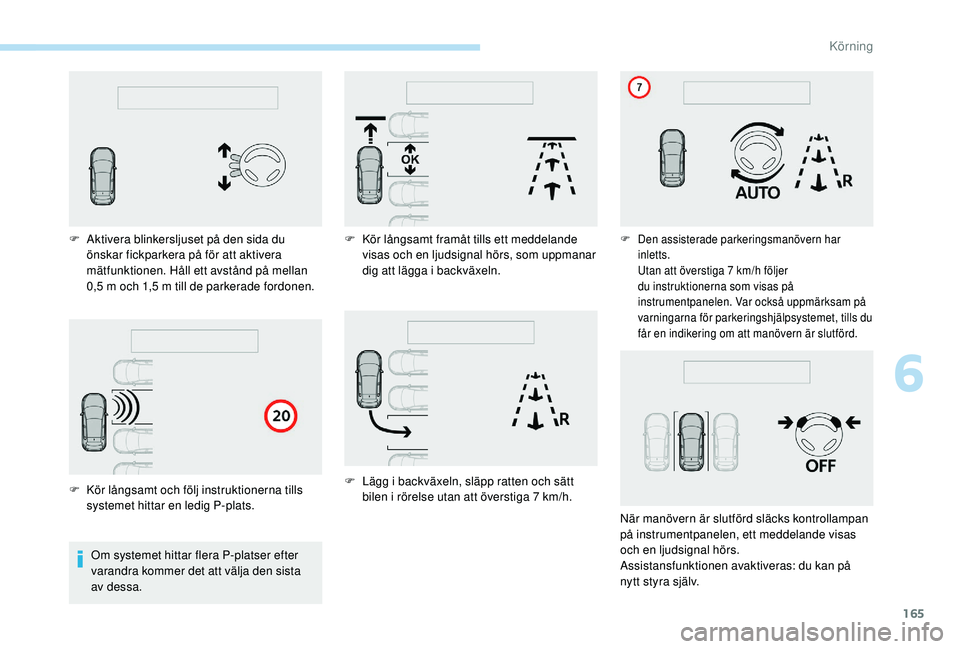 Körning

F Aktivera blinkersljuset på den sida du önskar fickparkera på för att aktivera mätfunktionen. Håll ett avstånd på mellan 0,5 m och 1,5 m till de parkerade fordonen.

20

F Kör långsamt och följ instruktionerna tills systemet hittar en ledig P-plats.

Om systemet hittar flera P-platser efter varandra kommer det att välja den sista av dessa.

OK

F Kör långsamt framåt tills ett meddelande visas och en ljudsignal hörs, som uppmanar dig att lägga i backväxeln.

R

F Lägg i backväxeln, släpp ratten och sätt bilen i rörelse utan att överstiga 7 km/h.

7

AUTO

R

F Den assisterade parkeringsmanövern har inletts.
Utan att överstiga 7 km/h följer du instruktionerna som visas på instrumentpanelen. Var också uppmärksam på varningarna för parkeringshjälpsystemet, tills du får en indikering om att manövern är slutförd.

OFF

När manövern är slutförd släcks kontrollampan på instrumentpanelen, ett meddelande visas och en ljudsignal hörs.
Assistansfunktionen avaktiveras: du kan på nytt styra själv.

6

165

carmanualsonline.info