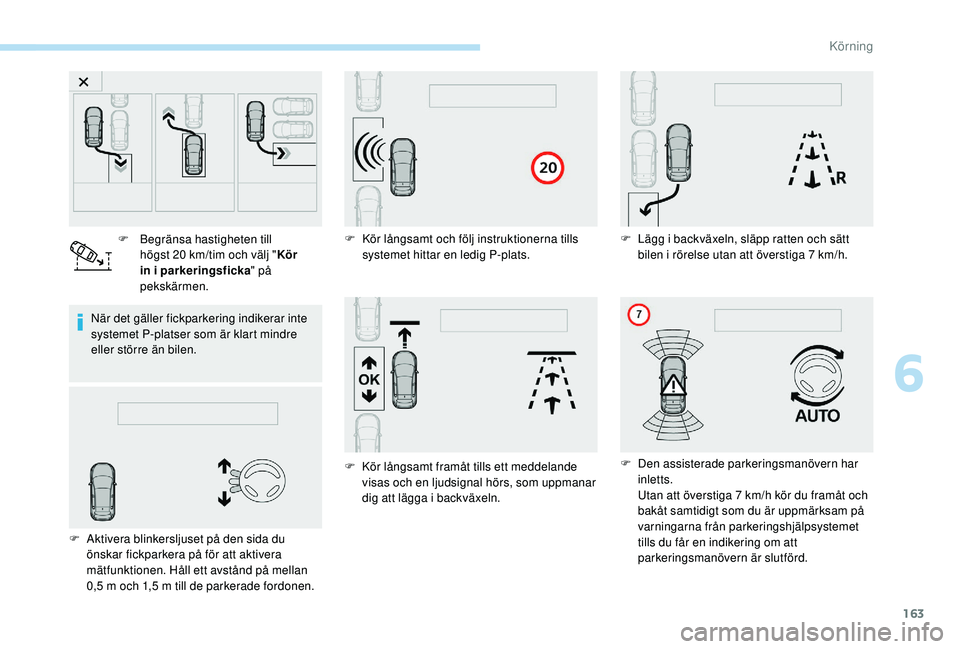 Körning

F Begränsa hastigheten till högst 20 km/tim och välj "Kör in i parkeringsficka" på pekskärmen.

När det gäller fickparkering indikerar inte systemet P-platser som är klart mindre eller större än bilen.

F Aktivera blinkersljuset på den sida du önskar fickparkera på för att aktivera mätfunktionen. Håll ett avstånd på mellan 0,5 m och 1,5 m till de parkerade fordonen.

20

F Kör långsamt och följ instruktionerna tills systemet hittar en ledig P-plats.

OK

F Kör långsamt framåt tills ett meddelande visas och en ljudsignal hörs, som uppmanar dig att lägga i backväxeln.

R

F Lägg i backväxeln, släpp ratten och sätt bilen i rörelse utan att överstiga 7 km/h.

7

AUTO

F Den assisterade parkeringsmanövern har inletts.
Utan att överstiga 7 km/h kör du framåt och bakåt samtidigt som du är uppmärksam på varningarna från parkeringshjälpsystemet tills du får en indikering om att parkeringsmanövern är slutförd.

6

163

carmanualsonline.info