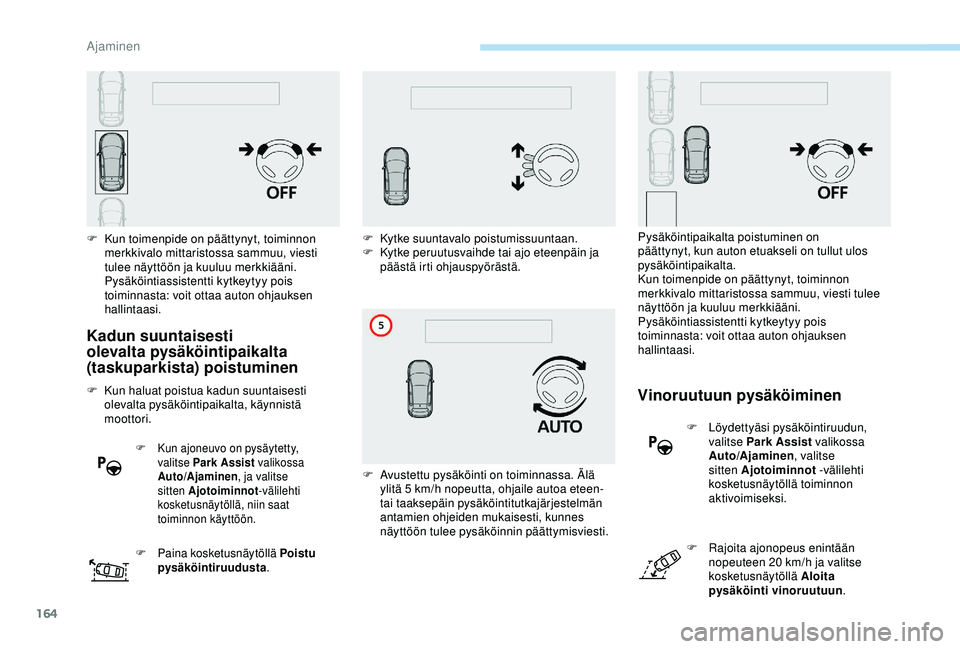 Ajaminen

OFF

F Kun toimenpide on päättynyt, toiminnon merkkivalo mittaristossa sammuu, viesti tulee näyttöön ja kuuluu merkkiääni. Pysäköintiassistentti kytkeytyy pois toiminnasta: voit ottaa auton ohjauksen hallintaasi.

Kadun suuntaisesti olevalta pysäköintipaikalta (taskuparkista) poistuminen

F Kun haluat poistua kadun suuntaisesti olevalta pysäköintipaikalta, käynnistä moottori.

F Kun ajoneuvo on pysäytetty, valitse Park Assist valikossa Auto/Ajaminen, ja valitse sitten Ajotoiminnot-välilehti kosketusnäytöllä, niin saat toiminnon käyttöön.

F Paina kosketusnäytöllä Poistu pysäköintiruudusta.

F Kytke suuntavalo poistumissuuntaan.
F Kytke peruutusvaihde tai ajo eteenpäin ja päästä irti ohjauspyörästä.

5

AUTO

F Avustettu pysäköinti on toiminnassa. Älä ylitä 5 km/h nopeutta, ohjaile autoa eteen- tai taaksepäin pysäköintitutkajärjestelmän antamien ohjeiden mukaisesti, kunnes näyttöön tulee pysäköinnin päättymisviesti.

OFF

Pysäköintipaikalta poistuminen on päättynyt, kun auton etuakseli on tullut ulos pysäköintipaikalta.
Kun toimenpide on päättynyt, toiminnon merkkivalo mittaristossa sammuu, viesti tulee näyttöön ja kuuluu merkkiääni.
Pysäköintiassistentti kytkeytyy pois toiminnasta: voit ottaa auton ohjauksen hallintaasi.

Vinoruutuun pysäköiminen

F Löydettyäsi pysäköintiruudun, valitse Park Assist valikossa Auto/Ajaminen, valitse sitten Ajotoiminnot -välilehti kosketusnäytöllä toiminnon aktivoimiseksi.

F Rajoita ajonopeus enintään nopeuteen 20 km/h ja valitse kosketusnäytöllä Aloita pysäköinti vinoruutuun.

164

carmanualsonline.info