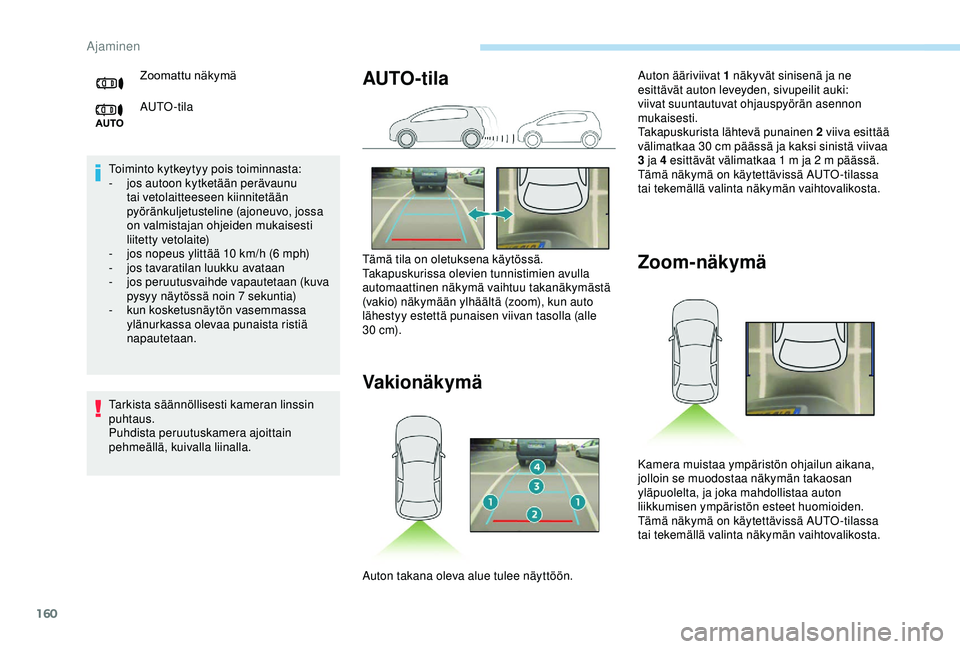 Ajaminen

Zoomattu näkymä

AUTO

AUTO-tila

Toiminto kytkeytyy pois toiminnasta:
- jos autoon kytketään perävaunu tai vetolaitteeseen kiinnitetään pyöränkuljetusteline (ajoneuvo, jossa on valmistajan ohjeiden mukaisesti liitetty vetolaite)
- jos nopeus ylittää 10 km/h (6 mph)
- jos tavaratilan luukku avataan
- jos peruutusvaihde vapautetaan (kuva pysyy näytössä noin 7 sekuntia)
- kun kosketusnäytön vasemmassa ylänurkassa olevaa punaista ristiä napautetaan.

Tarkista säännöllisesti kameran linssin puhtaus.
Puhdista peruutuskamera ajoittain pehmeällä, kuivalla liinalla.

AUTO-tila

Tämä tila on oletuksena käytössä.
Takapuskurissa olevien tunnistimien avulla automaattinen näkymä vaihtuu takanäkymästä (vakio) näkymään ylhäältä (zoom), kun auto lähestyy estettä punaisen viivan tasolla (alle 30 cm).

Vakionäkymä

4
3
1
2
1

Auton takana oleva alue tulee näyttöön.

Auton ääriviivat 1 näkyvät sinisenä ja ne esittävät auton leveyden, sivupeilit auki: viivat suuntautuvat ohjauspyörän asennon mukaisesti.
Takapuskurista lähtevä punainen 2 viiva esittää välimatkaa 30 cm päässä ja kaksi sinistä viivaa 3 ja 4 esittävät välimatkaa 1 m ja 2 m päässä.
Tämä näkymä on käytettävissä AUTO-tilassa tai tekemällä valinta näkymän vaihtovalikosta.

Zoom-näkymä

Kamera muistaa ympäristön ohjailun aikana, jolloin se muodostaa näkymän takaosan yläpuolelta, ja joka mahdollistaa auton liikkumisen ympäristön esteet huomioiden.
Tämä näkymä on käytettävissä AUTO-tilassa tai tekemällä valinta näkymän vaihtovalikosta.

160

carmanualsonline.info