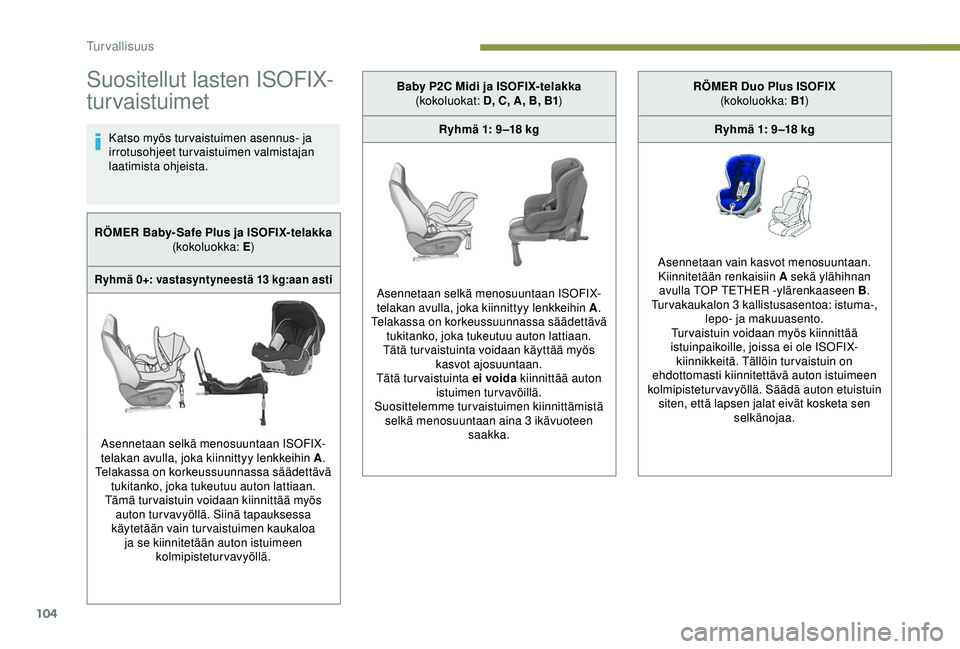 Turvallisuus

Suositellut lasten ISOFIX-turvaistuimet

Katso myös turvaistuimen asennus- ja irrotusohjeet turvaistuimen valmistajan laatimista ohjeista.

RÖMER Baby-Safe Plus ja ISOFIX-telakka
(kokoluokka: E)

Ryhmä 0+: vastasyntyneestä 13 kg:aan asti

Asennetaan selkä menosuuntaan ISOFIX-telakan avulla, joka kiinnittyy lenkkeihin A. Telakassa on korkeussuunnassa säädettävä tukitanko, joka tukeutuu auton lattiaan.
Tämä turvaistuin voidaan kiinnittää myös auton turvavyöllä. Siinä tapauksessa käytetään vain turvaistuimen kaukaloa ja se kiinnitetään auton istuimeen kolmipisteturvavyöllä.

Baby P2C Midi ja ISOFIX-telakka
(kokoluokat: D, C, A, B, B1)

Ryhmä 1: 9–18 kg

Asennetaan selkä menosuuntaan ISOFIX-telakan avulla, joka kiinnittyy lenkkeihin A. Telakassa on korkeussuunnassa säädettävä tukitanko, joka tukeutuu auton lattiaan.
Tätä turvaistuinta voidaan käyttää myös kasvot ajosuuntaan.
Tätä turvaistuinta ei voida kiinnittää auton istuimen turvavöillä.
Suosittelemme turvaistuimen kiinnittämistä selkä menosuuntaan aina 3 ikävuoteen saakka.

RÖMER Duo Plus ISOFIX
(kokoluokka: B1)

Ryhmä 1: 9–18 kg

Asennetaan vain kasvot menosuuntaan.
Kiinnitetään renkaisiin A sekä ylähihnan avulla TOP TETHER -ylärenkaaseen B.
Turvakaukalon 3 kallistusasentoa: istuma-, lepo- ja makuuasento.
Turvaistuin voidaan myös kiinnittää istuinpaikoille, joissa ei ole ISOFIX-kiinnikkeitä. Tällöin turvaistuin on ehdottomasti kiinnitettävä auton istuimeen kolmipisteturvavyöllä. Säädä auton etuistuin siten, että lapsen jalat eivät kosketa sen selkänojaa.

104

carmanualsonline.info