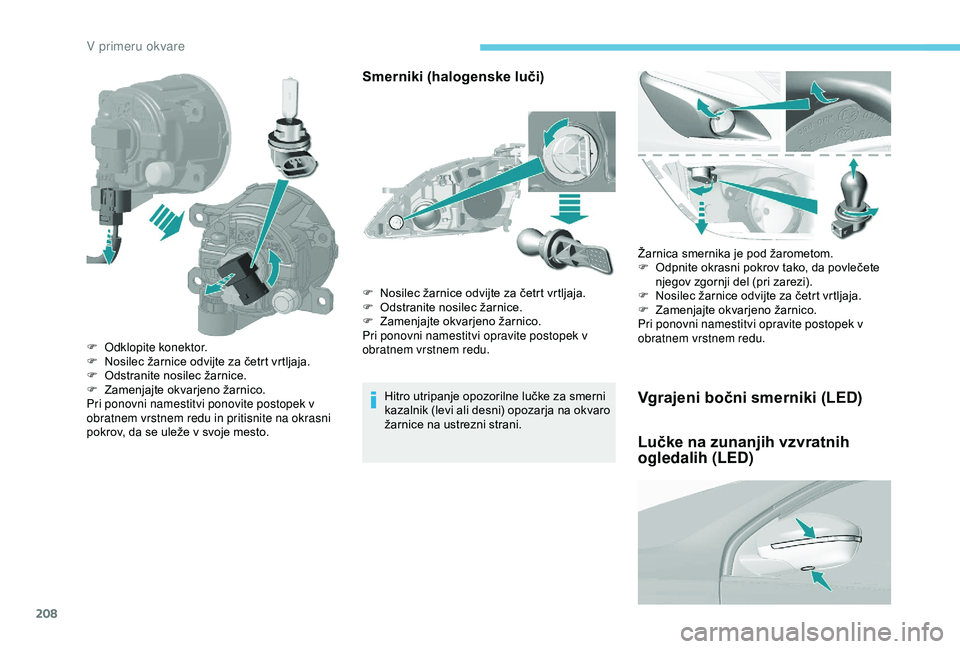 V primeru okvare

F Odklopite konektor.
F Nosilec žarnice odvijte za četrt vrtljaja.
F Odstranite nosilec žarnice.
F Zamenjajte okvarjeno žarnico.
Pri ponovni namestitvi ponovite postopek v obratnem vrstnem redu in pritisnite na okrasni pokrov, da se uleže v svoje mesto.

Smerniki (halogenske luči)

F Nosilec žarnice odvijte za četrt vrtljaja.
F Odstranite nosilec žarnice.
F Zamenjajte okvarjeno žarnico.
Pri ponovni namestitvi opravite postopek v obratnem vrstnem redu.

Hitro utripanje opozorilne lučke za smerni kazalnik (levi ali desni) opozarja na okvaro žarnice na ustrezni strani.

Žarnica smernika je pod žarometom.
F Odpnite okrasni pokrov tako, da povlečete njegov zgornji del (pri zarezi).
F Nosilec žarnice odvijte za četrt vrtljaja.
F Zamenjajte okvarjeno žarnico.
Pri ponovni namestitvi opravite postopek v obratnem vrstnem redu.

Vgrajeni bočni smerniki (LED)

Lučke na zunanjih vzvratnih ogledalih (LED)

208

carmanualsonline.info