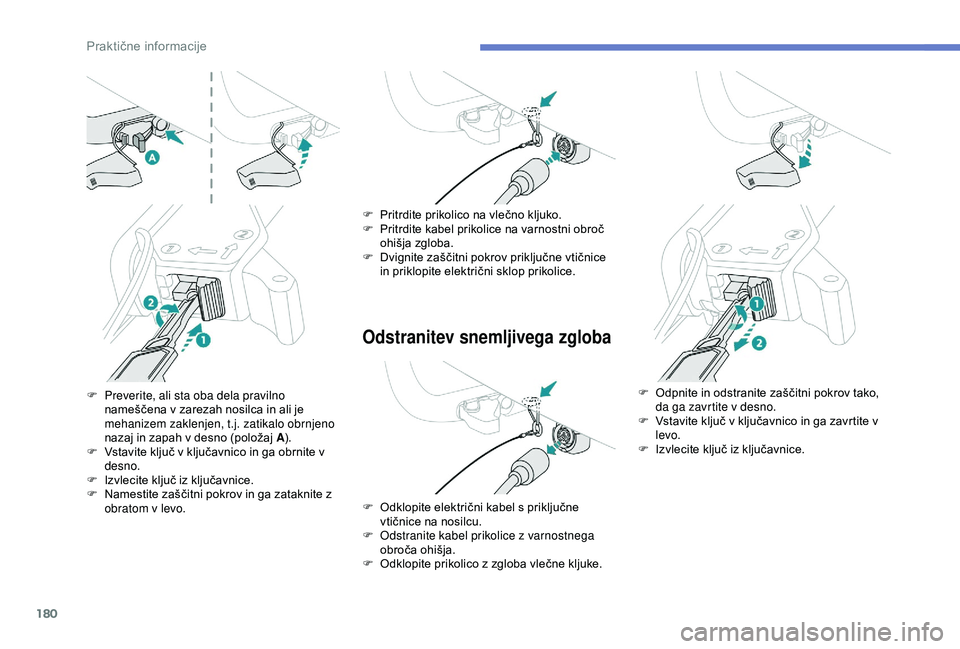 Praktične informacije

A

2

1

F Preverite, ali sta oba dela pravilno nameščena v zarezah nosilca in ali je mehanizem zaklenjen, t.j. zatikalo obrnjeno nazaj in zapah v desno (položaj A).
F Vstavite ključ v ključavnico in ga obrnite v desno.
F Izvlecite ključ iz ključavnice.
F Namestite zaščitni pokrov in ga zataknite z obratom v levo.

F Pritrdite prikolico na vlečno kljuko.
F Pritrdite kabel prikolice na varnostni obroč ohišja zgloba.
F Dvignite zaščitni pokrov priključne vtičnice in priklopite električni sklop prikolice.

Odstranitev snemljivega zgloba

F Odklopite električni kabel s priključne vtičnice na nosilcu.
F Odstranite kabel prikolice z varnostnega obroča ohišja.
F Odklopite prikolico z zgloba vlečne kljuke.

1

2

F Odpnite in odstranite zaščitni pokrov tako, da ga zavrtite v desno.
F Vstavite ključ v ključavnico in ga zavrtite v levo.
F Izvlecite ključ iz ključavnice.

180

carmanualsonline.info