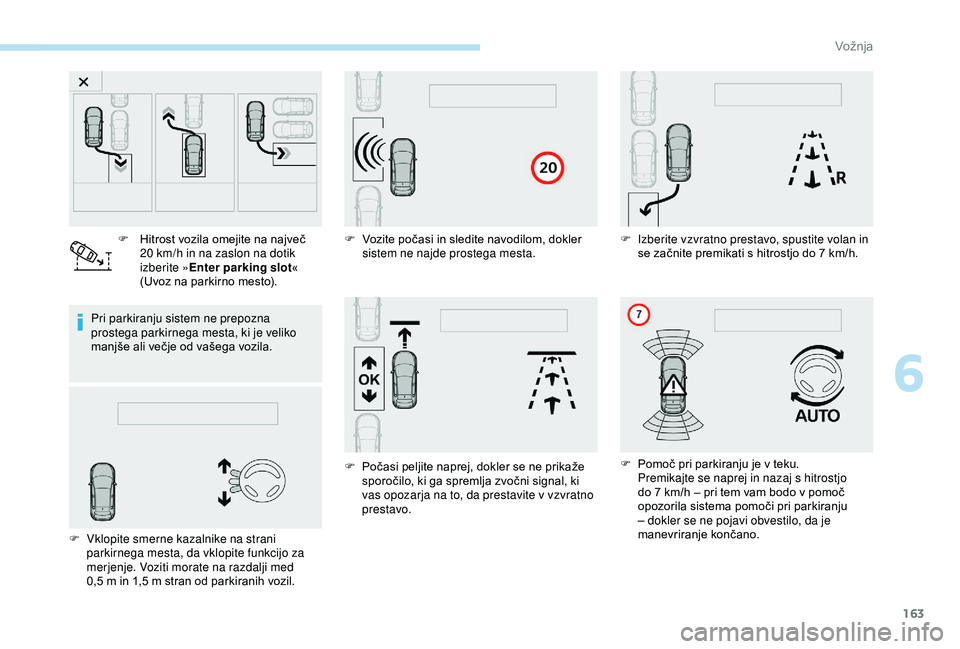 Vožnja

F Hitrost vozila omejite na največ 20 km/h in na zaslon na dotik izberite »**Enter parking slot**« (Uvoz na parkirno mesto).

Pri parkiranju sistem ne prepozna prostega parkirnega mesta, ki je veliko manjše ali večje od vašega vozila.

F Vklopite smerne kazalnike na strani parkirnega mesta, da vklopite funkcijo za merjenje. Voziti morate na razdalji med 0,5 m in 1,5 m stran od parkiranih vozil.

20

F Vozite počasi in sledite navodilom, dokler sistem ne najde prostega mesta.

OK

F Počasi peljite naprej, dokler se ne prikaže sporočilo, ki ga spremlja zvočni signal, ki vas opozarja na to, da prestavite v vzvratno prestavo.

R

F Izberite vzvratno prestavo, spustite volan in se začnite premikati s hitrostjo do 7 km/h.

7

AUTO

F Pomoč pri parkiranju je v teku. Premikajte se naprej in nazaj s hitrostjo do 7 km/h – pri tem vam bodo v pomoč opozorila sistema pomoči pri parkiranju – dokler se ne pojavi obvestilo, da je manevriranje končano.

6

163

carmanualsonline.info