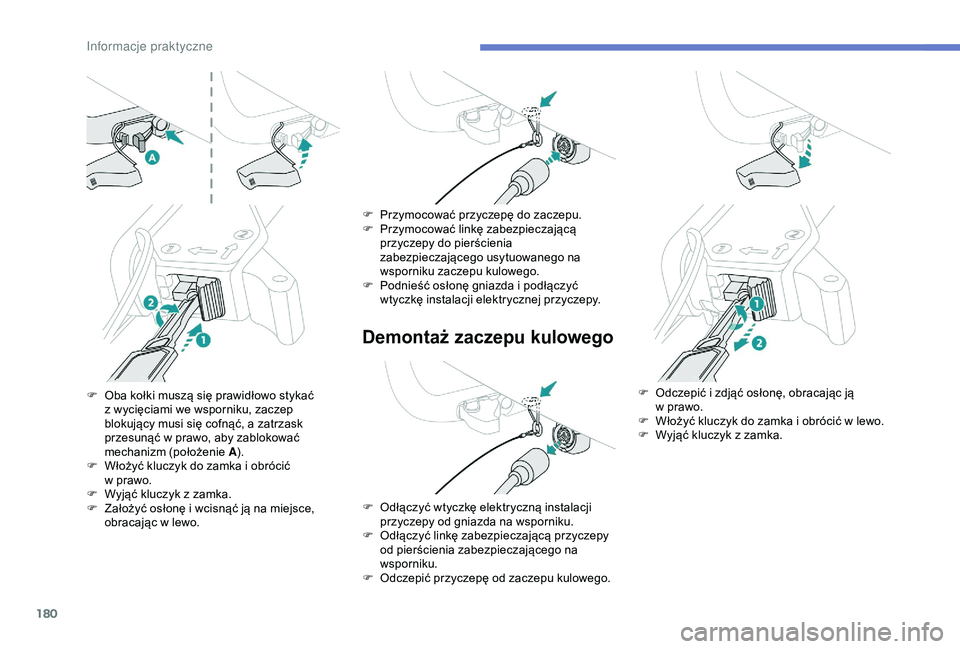 Informacje praktyczne

A

2

1

F Oba kołki muszą się prawidłowo stykać z wycięciami we wsporniku, zaczep blokujący musi się cofnąć, a zatrzask przesunąć w prawo, aby zablokować mechanizm (położenie A).
F Włożyć kluczyk do zamka i obrócić w prawo.
F Wyjąć kluczyk z zamka.
F Założyć osłonę i wcisnąć ją na miejsce, obracając w lewo.

F Przymocować przyczepę do zaczepu.
F Przymocować linkę zabezpieczającą przyczepy do pierścienia zabezpieczającego usytuowanego na wsporniku zaczepu kulowego.
F Podnieść osłonę gniazda i podłączyć wtyczkę instalacji elektrycznej przyczepy.

Demontaż zaczepu kulowego

F Odłączyć wtyczkę elektryczną instalacji przyczepy od gniazda na wsporniku.
F Odłączyć linkę zabezpieczającą przyczepy od pierścienia zabezpieczającego na wsporniku.
F Odczepić przyczepę od zaczepu kulowego.

1

2

F Odczepić i zdjąć osłonę, obracając ją w prawo.
F Włożyć kluczyk do zamka i obrócić w lewo.
F Wyjąć kluczyk z zamka.

180

carmanualsonline.info