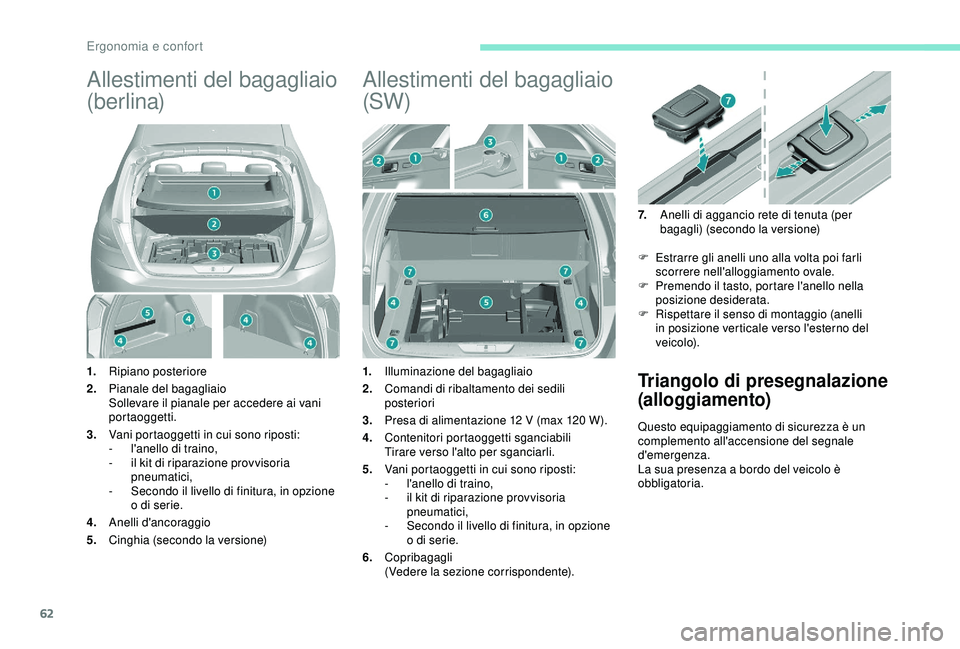 Ergonomia e confort

Allestimenti del bagagliaio (berlina)

1
2
3
5
4
4
4
4

1. Ripiano posteriore
2. Pianale del bagagliaio
Sollevare il pianale per accedere ai vani portaoggetti.
3. Vani portaoggetti in cui sono riposti:
- l'anello di traino,
- il kit di riparazione provvisoria pneumatici,
- Secondo il livello di finitura, in opzione o di serie.
4. Anelli d'ancoraggio
5. Cinghia (secondo la versione)

Allestimenti del bagagliaio (SW)

2
1
3
1
2
6
7
7
4
5
4
7
7

1. Illuminazione del bagagliaio
2. Comandi di ribaltamento dei sedili posteriori
3. Presa di alimentazione 12 V (max 120 W).
4. Contenitori portaoggetti sganciabili
Tirare verso l'alto per sganciarli.
5. Vani portaoggetti in cui sono riposti:
- l'anello di traino,
- il kit di riparazione provvisoria pneumatici,
- Secondo il livello di finitura, in opzione o di serie.
6. Copribagagli
(Vedere la sezione corrispondente).

7

7. Anelli di aggancio rete di tenuta (per bagagli) (secondo la versione)

Estrarre gli anelli uno alla volta poi farli scorrere nell'alloggiamento ovale.
Premendo il tasto, portare l'anello nella posizione desiderata.
Rispettare il senso di montaggio (anelli in posizione verticale verso l'esterno del veicolo).

Triangolo di presegnalazione (alloggiamento)

Questo equipaggiamento di sicurezza è un complemento all'accensione del segnale d'emergenza.
La sua presenza a bordo del veicolo è obbligatoria.

62

carmanualsonline.info