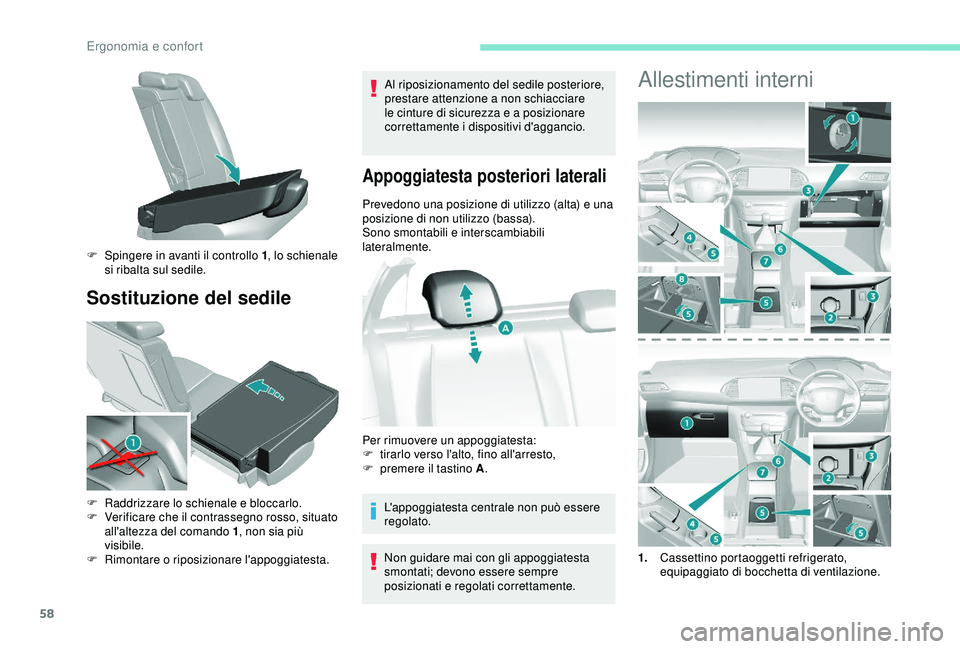 Ergonomia e confort

F Spingere in avanti il controllo 1, lo schienale si ribalta sul sedile.

Sostituzione del sedile

1

F Raddrizzare lo schienale e bloccarlo.
F Verificare che il contrassegno rosso, situato all'altezza del comando 1, non sia più visibile.
F Rimontare o riposizionare l'appoggiatesta.

Al riposizionamento del sedile posteriore, prestare attenzione a non schiacciare le cinture di sicurezza e a posizionare correttamente i dispositivi d'aggancio.

Appoggiatesta posteriori laterali

Prevedono una posizione di utilizzo (alta) e una posizione di non utilizzo (bassa).
Sono smontabili e interscambiabili lateralmente.

A

Per rimuovere un appoggiatesta:
F tirarlo verso l'alto, fino all'arresto,
F premere il tastino A.

L'appoggiatesta centrale non può essere regolato.

Non guidare mai con gli appoggiatesta smontati; devono essere sempre posizionati e regolati correttamente.

Allestimenti interni

1
3
4
5
6
7
8
5
5
3
2
1
6
7
3
2
5
4
5
5

1. Cassettino portaoggetti refrigerato, equipaggiato di bocchetta di ventilazione.

58

carmanualsonline.info