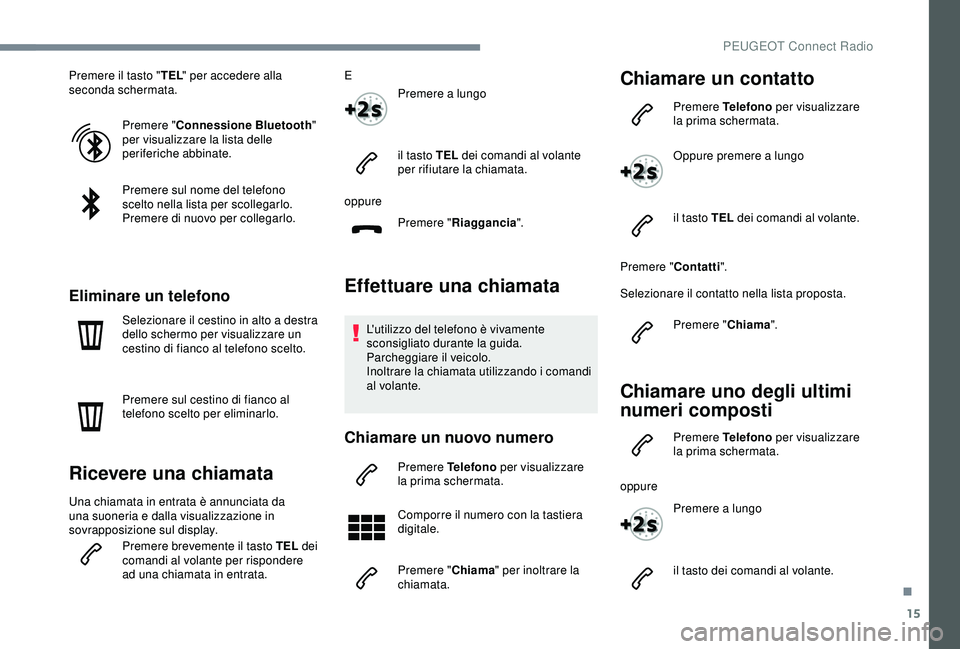 PEUGEOT Connect Radio

Premere il tasto "TEL" per accedere alla seconda schermata.

Premere "Connessione Bluetooth" per visualizzare la lista delle periferiche abbinate.

Premere sul nome del telefono scelto nella lista per scollegarlo. Premere di nuovo per collegarlo.

Eliminare un telefono

Selezionare il cestino in alto a destra dello schermo per visualizzare un cestino di fianco al telefono scelto.

Premere sul cestino di fianco al telefono scelto per eliminarlo.

Ricevere una chiamata

Una chiamata in entrata è annunciata da una suoneria e dalla visualizzazione in sovrapposizione sul display.

Premere brevemente il tasto TEL dei comandi al volante per rispondere ad una chiamata in entrata.

E

+2s

Premere a lungo

il tasto TEL dei comandi al volante per rifiutare la chiamata.

oppure

Premere "Riaggancia".

Effettuare una chiamata

L'utilizzo del telefono è vivamente sconsigliato durante la guida.
Parcheggiare il veicolo.
Inoltrare la chiamata utilizzando i comandi al volante.

Chiamare un nuovo numero

Premere Telefono per visualizzare la prima schermata.

Comporre il numero con la tastiera digitale.

Premere "Chiama" per inoltrare la chiamata.

Chiamare un contatto

Premere Telefono per visualizzare la prima schermata.

+2s

Oppure premere a lungo

il tasto TEL dei comandi al volante.

Premere "Contatti".

Selezionare il contatto nella lista proposta.

Premere "Chiama".

Chiamare uno degli ultimi numeri composti

Premere Telefono per visualizzare la prima schermata.

oppure

+2s

Premere a lungo

il tasto dei comandi al volante.

.

15

carmanualsonline.info